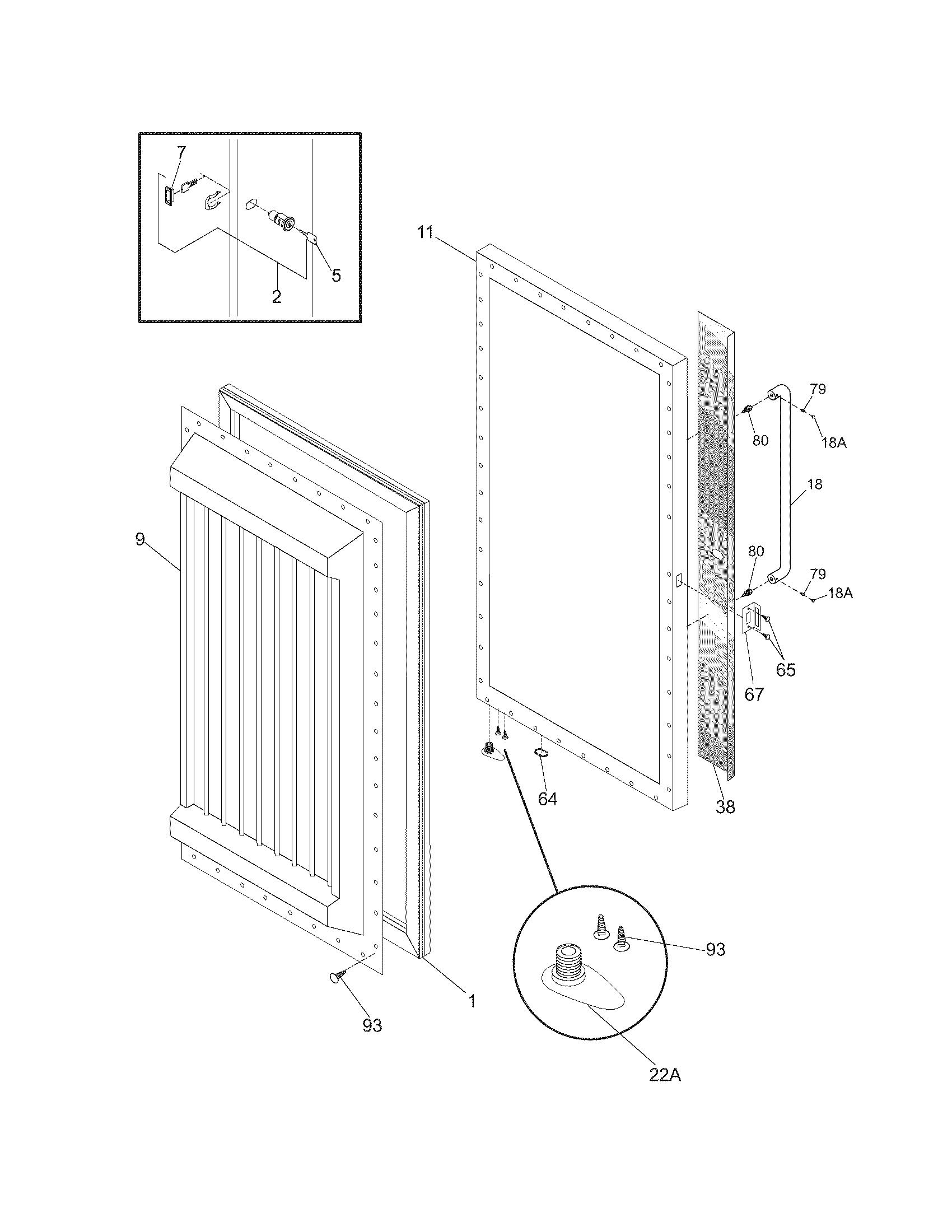 7
5
2
11
79
80
18A
18
9
80
79
18A
65
67
64
38
93
1
93
22A