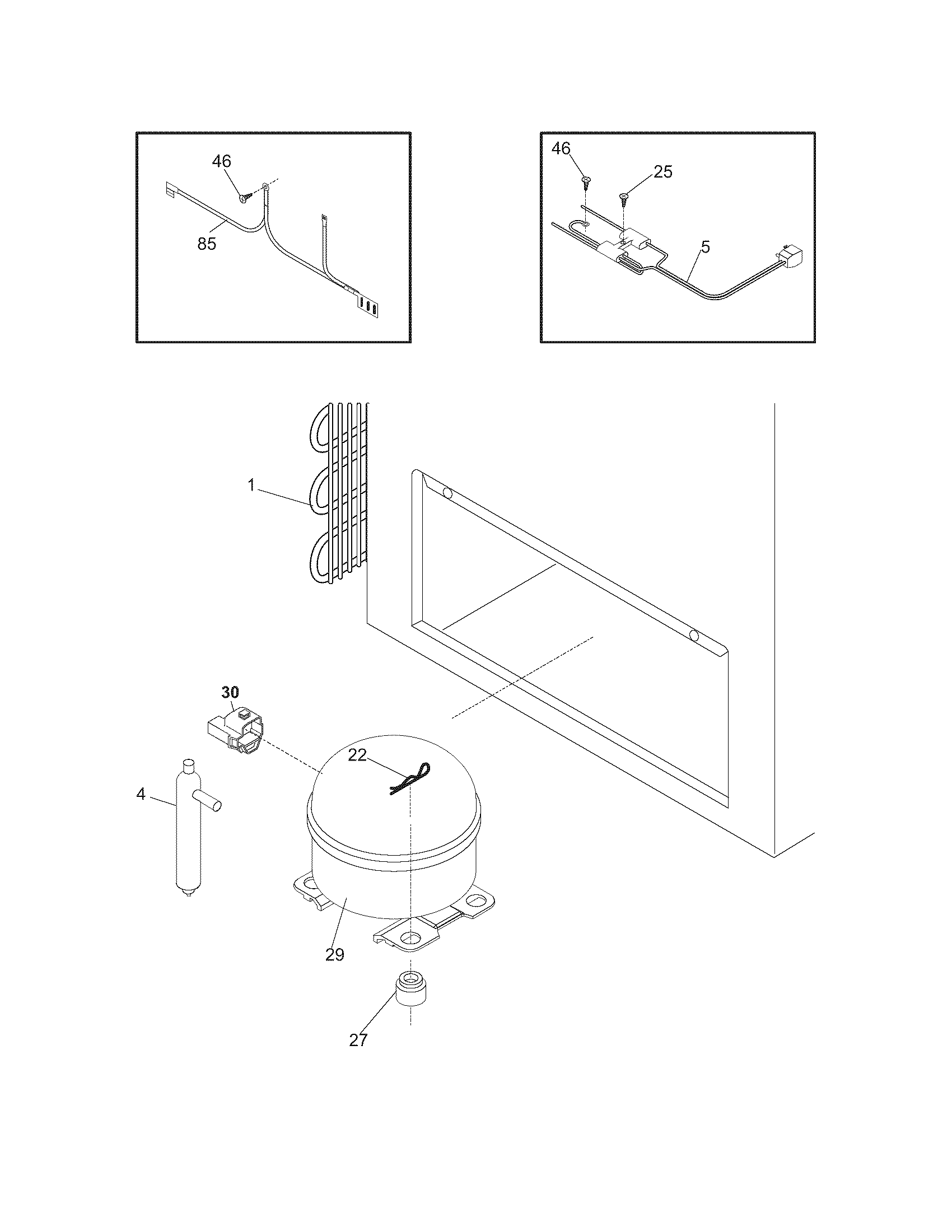 46
85
46
25
5
1
30
22
4
29
27