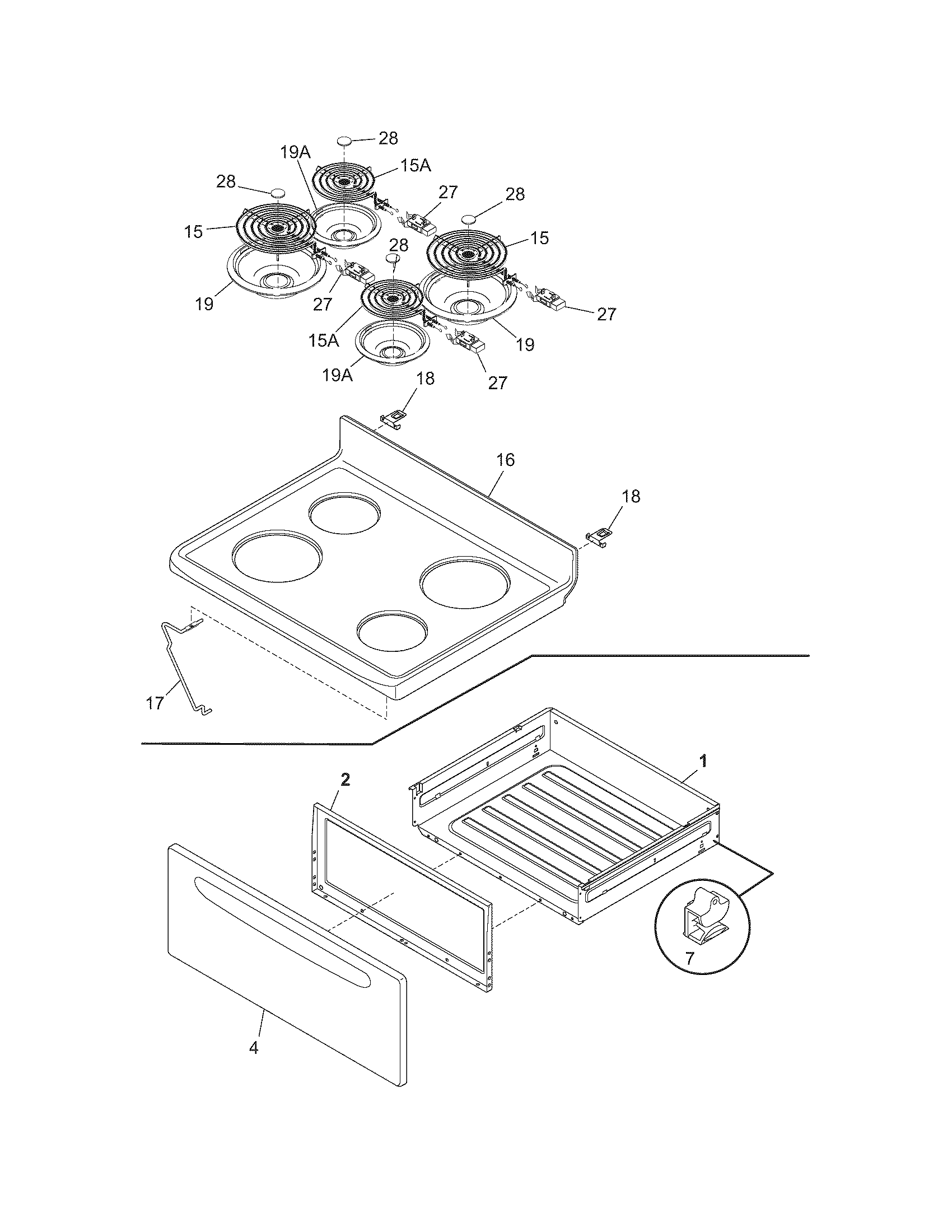 28
19A
15A
28
27
28
15
15
28
19
27
27
15A
19
19A
27
18
16
18
17
1
2
7
4