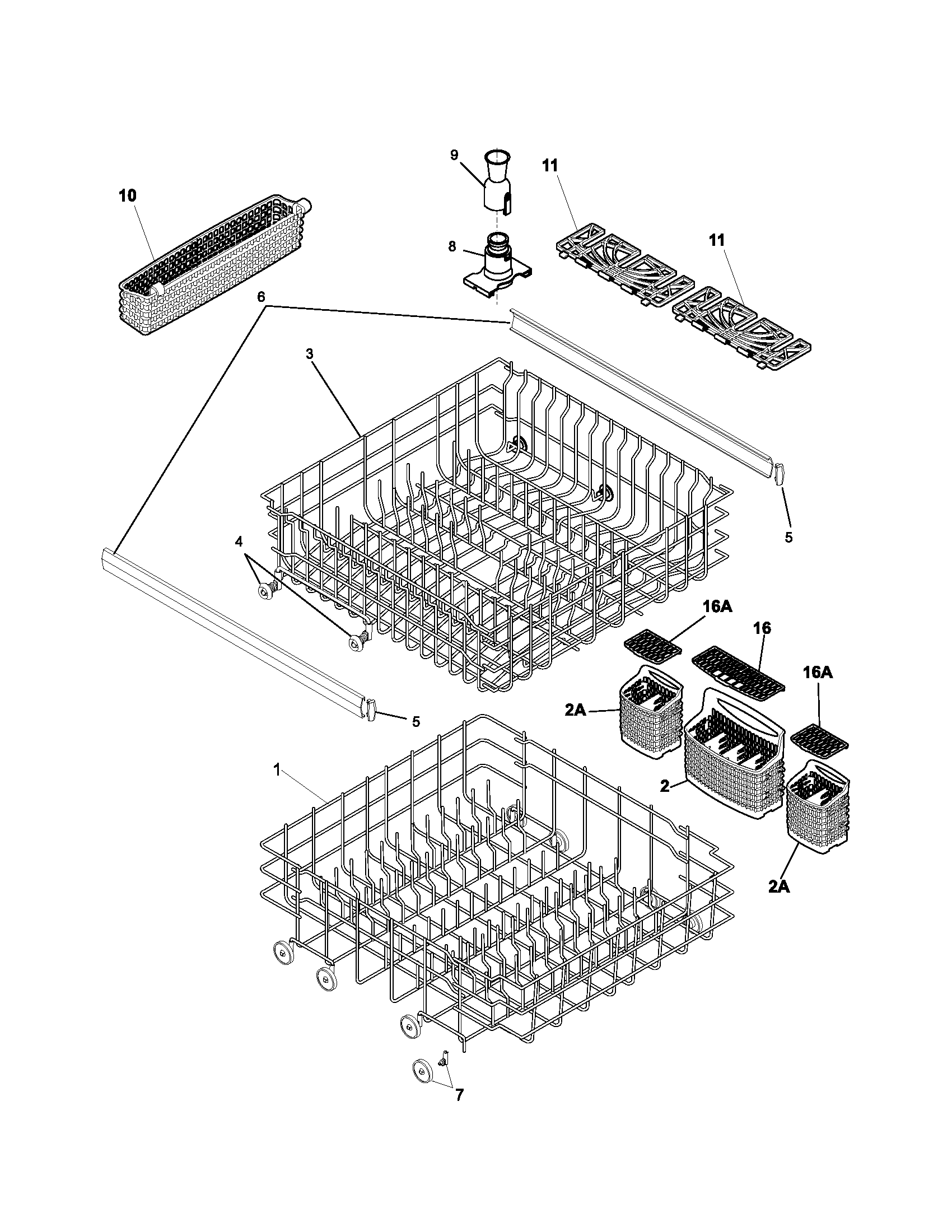 9
11
10
8
11
6
3
5
4
16A
16
16A
2A
5
1
2
2A
7