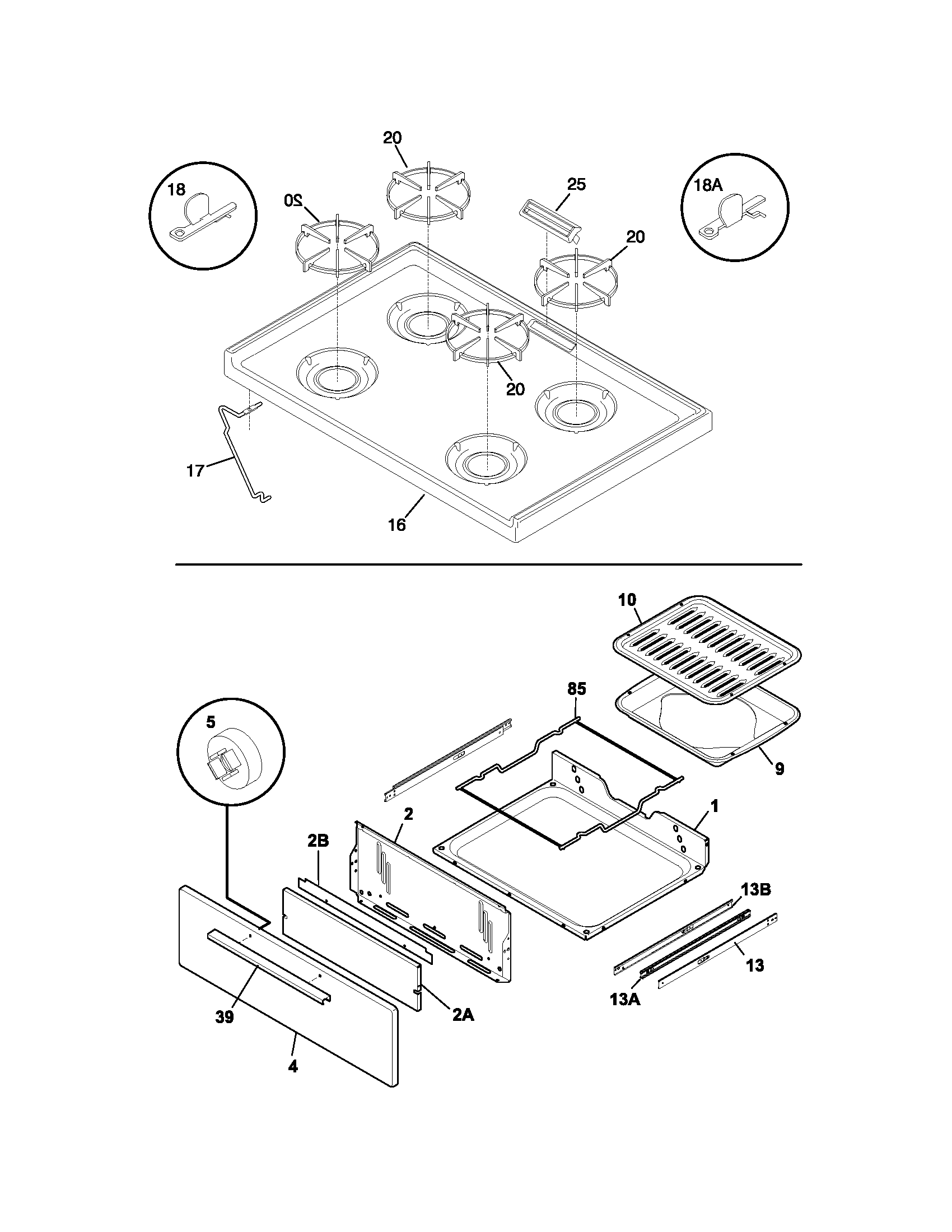 20
18
20
25
18A
20
20
17
16

10
85
5
9
1
2
2B
13B
13
13A
2A
39
4