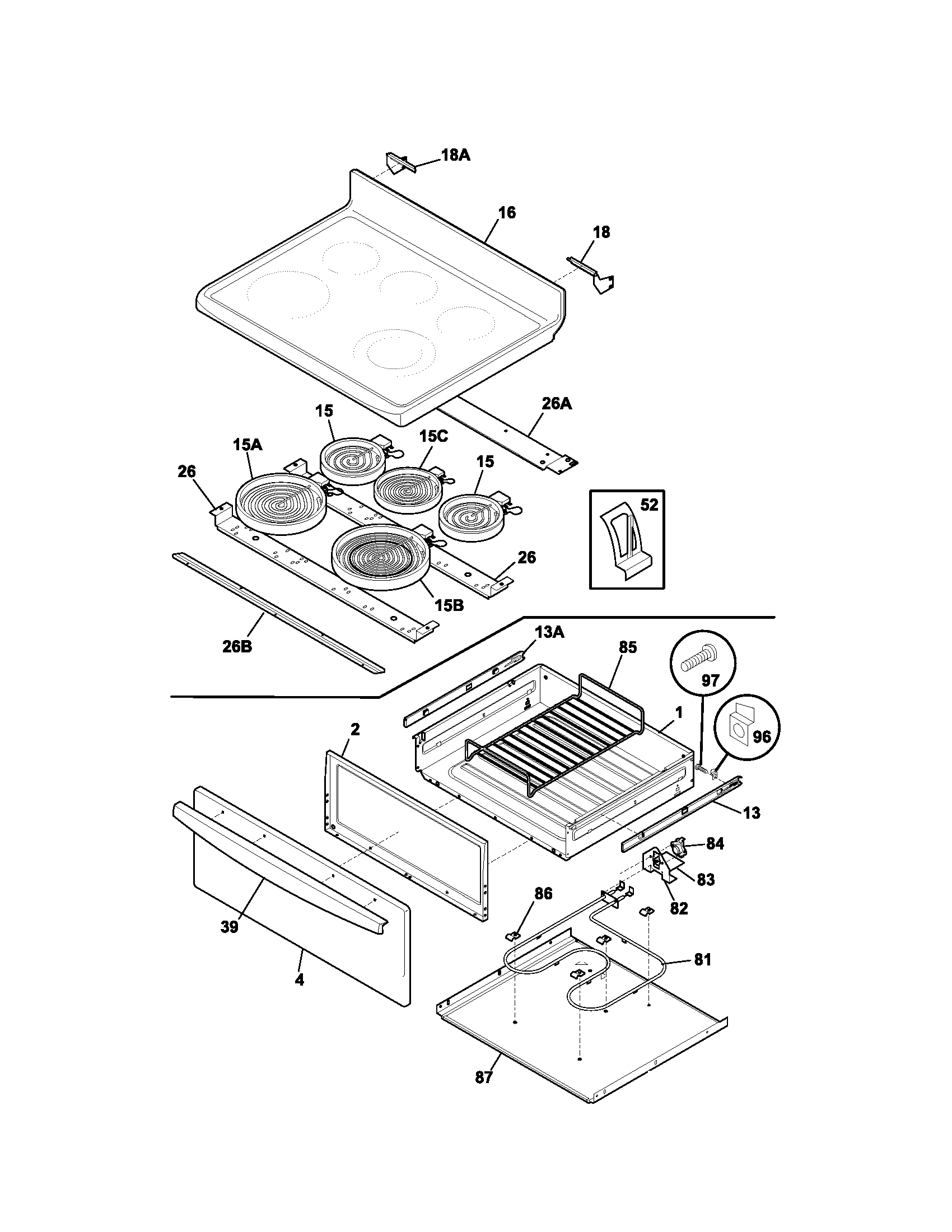 18A
16
18
26A
15
15C
15A
15
26
52
26
15B
26B
13A
85
97
1
96
2
13
84
83
82
86
39
81
4
87