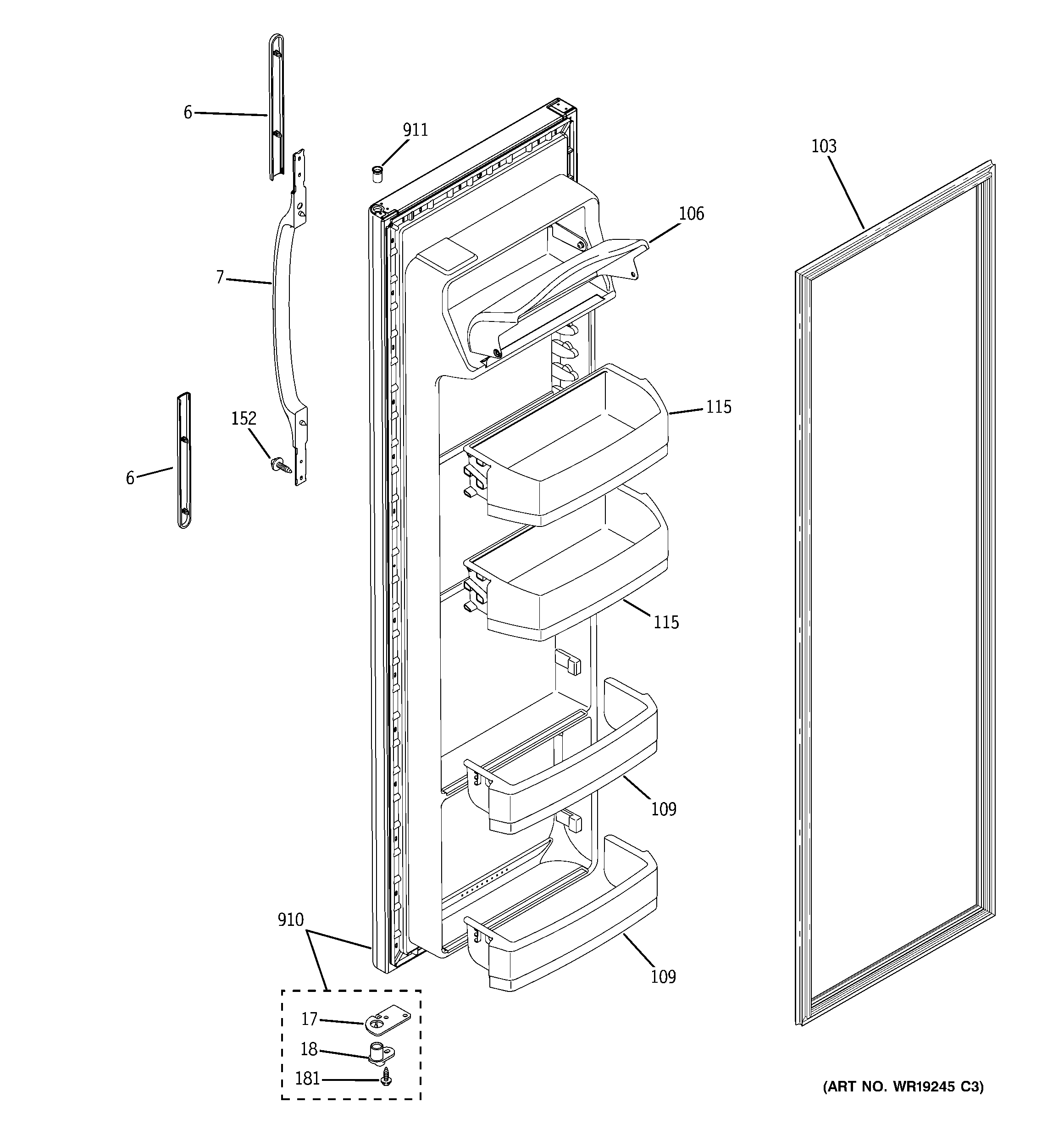 6
911
103
106
7
115
152
6
115
109
910
109
17
18
181
(ART NO. WR19245 C3)