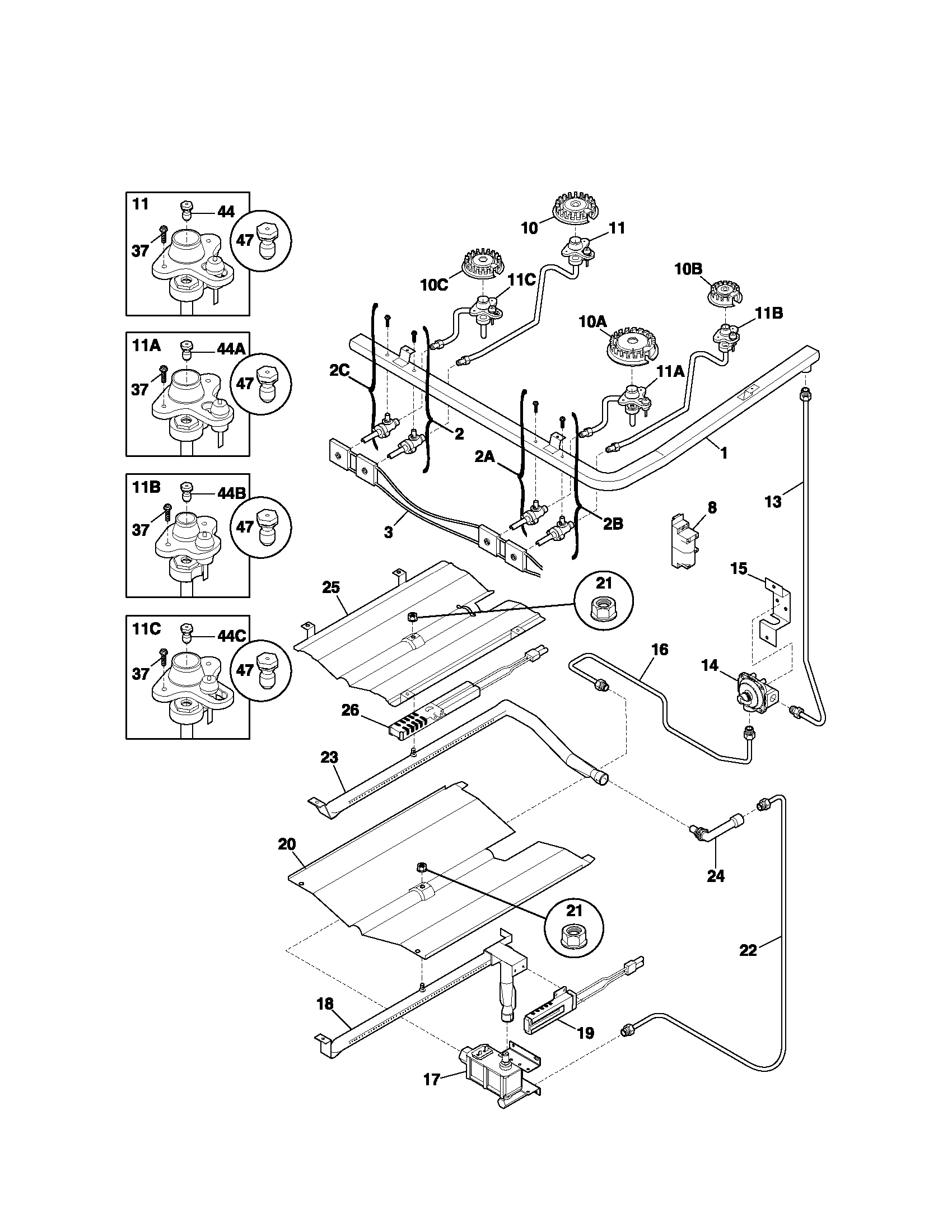 11
44
37
47

11A
44A
37
47

11B
44B
37
47

11C
44C
37
47

10
11
10C
11C
10B
11B
10A
11A
2C
2
2A
2B
1
3
8
13
15
25
21
16
14
26
23
24
20
21
22
18
19
17