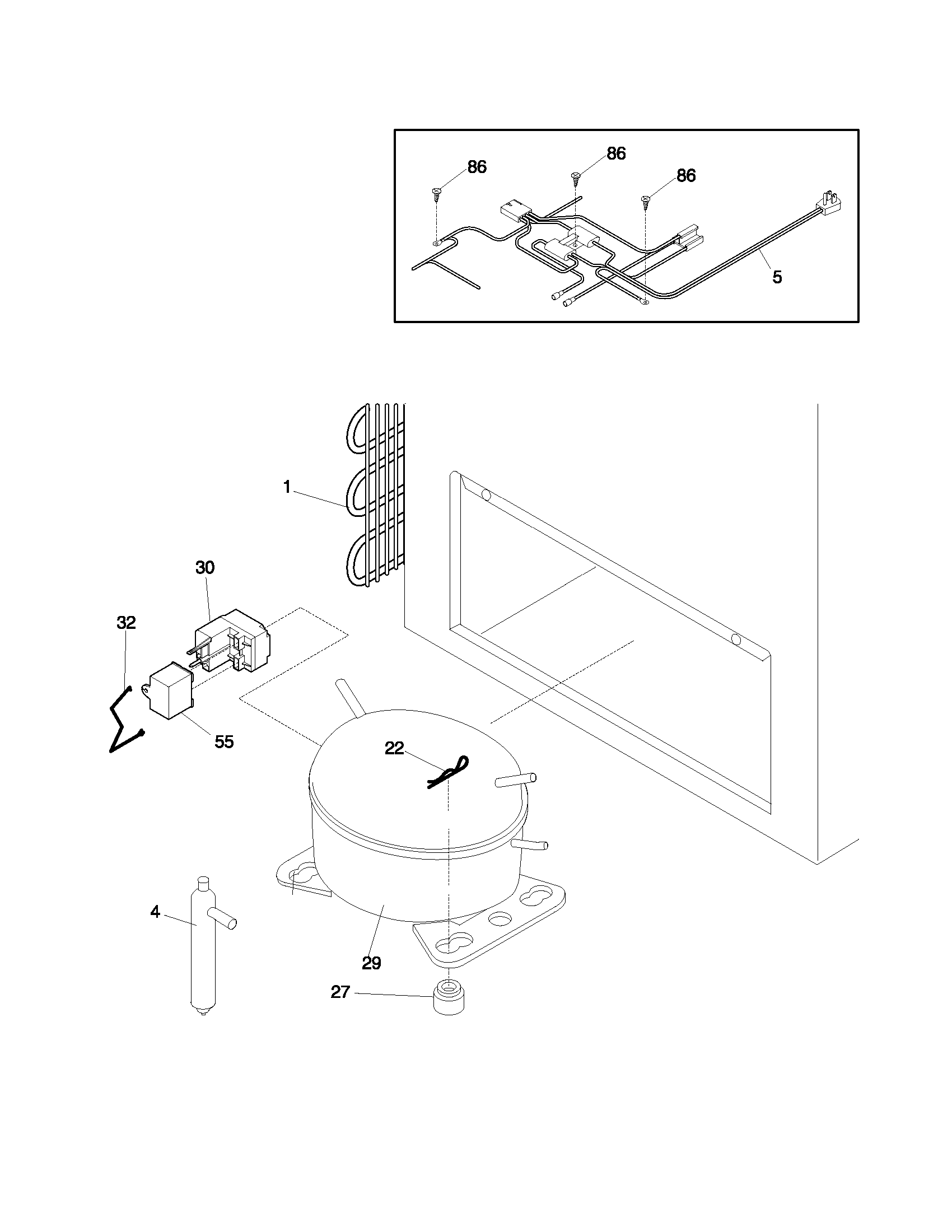 86
86
86
5

1
30
32
55
22
4
29
27