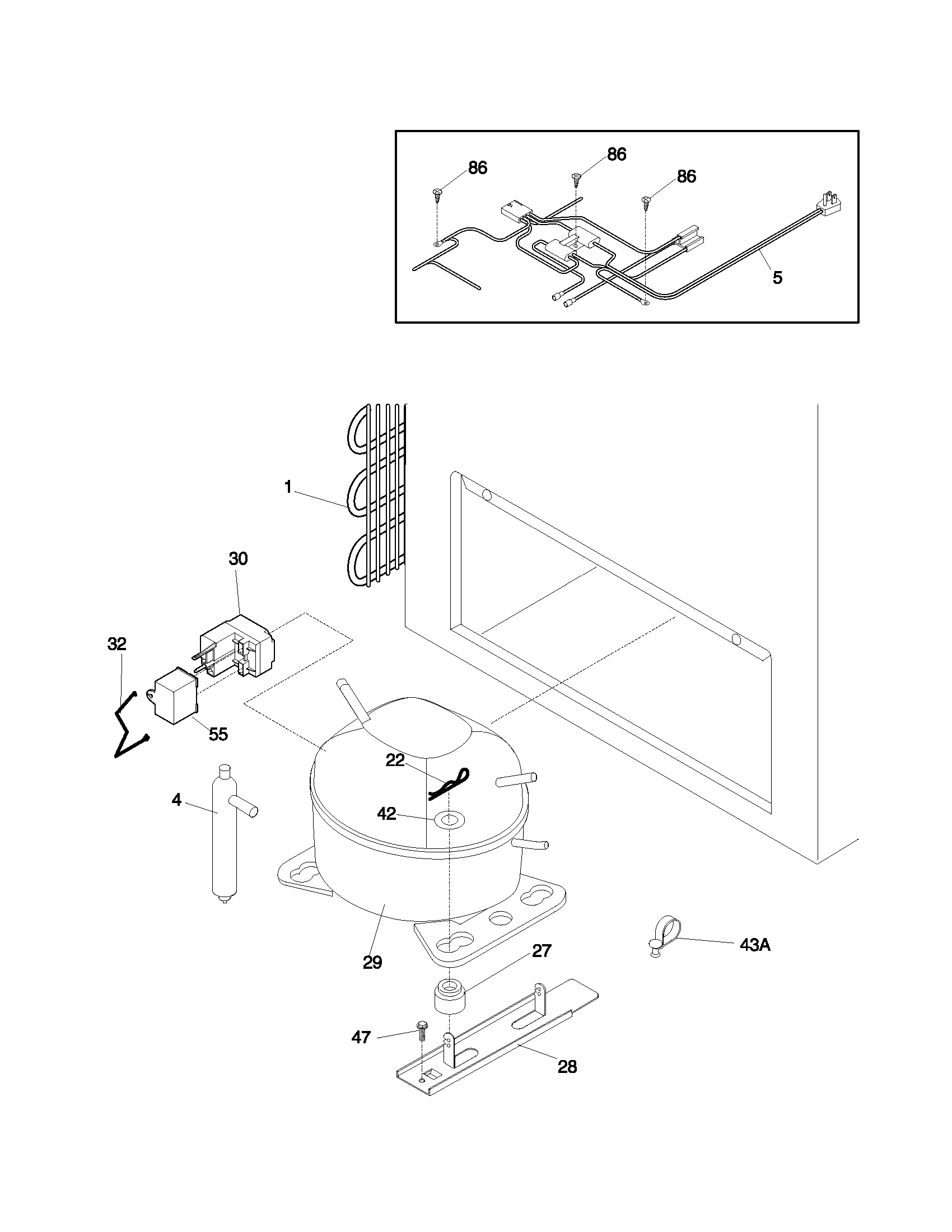 86
86
86
5

1
30
32
55
22
4
42
29
27
43A
47
28