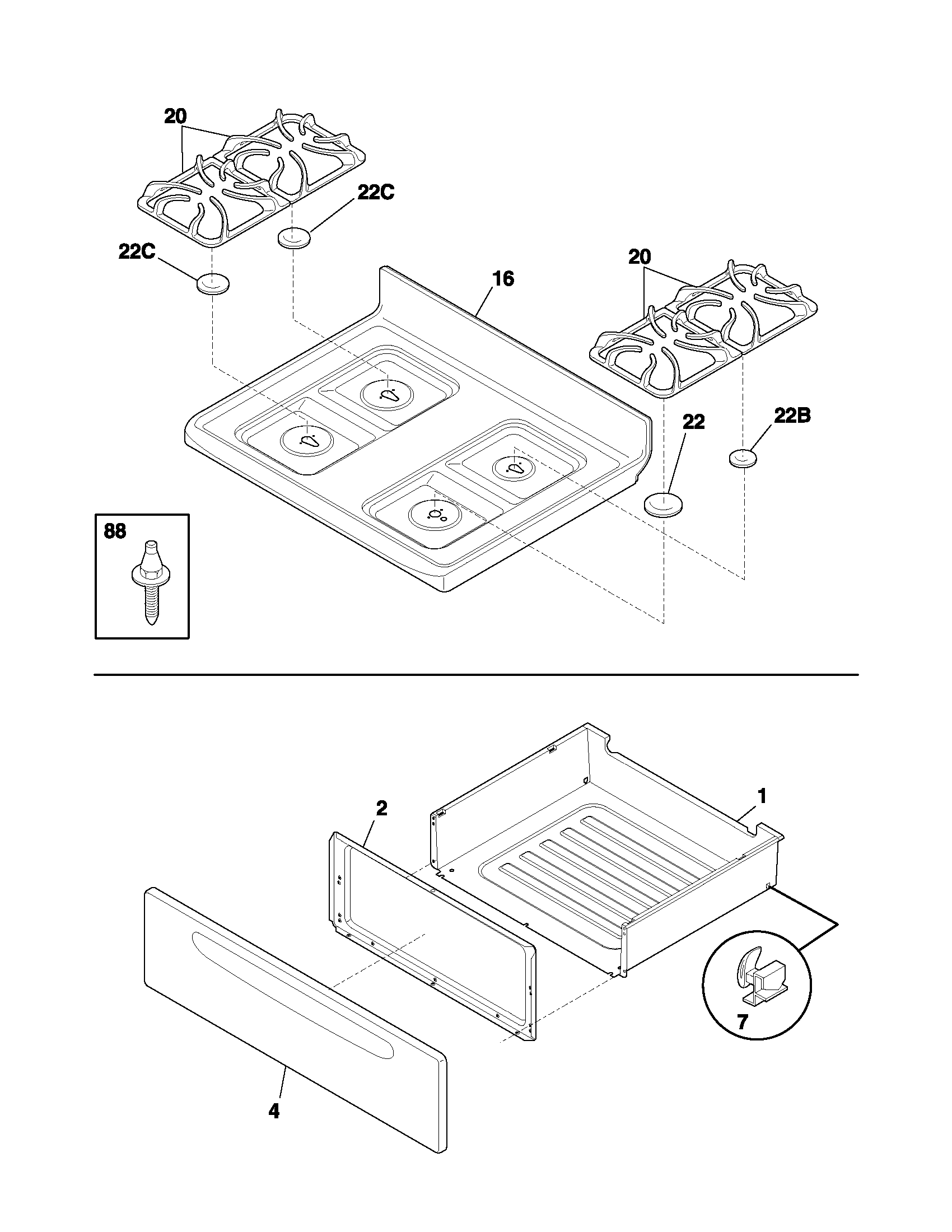 20

22C

22C

16

20

22

22B

88

2

1

7

4