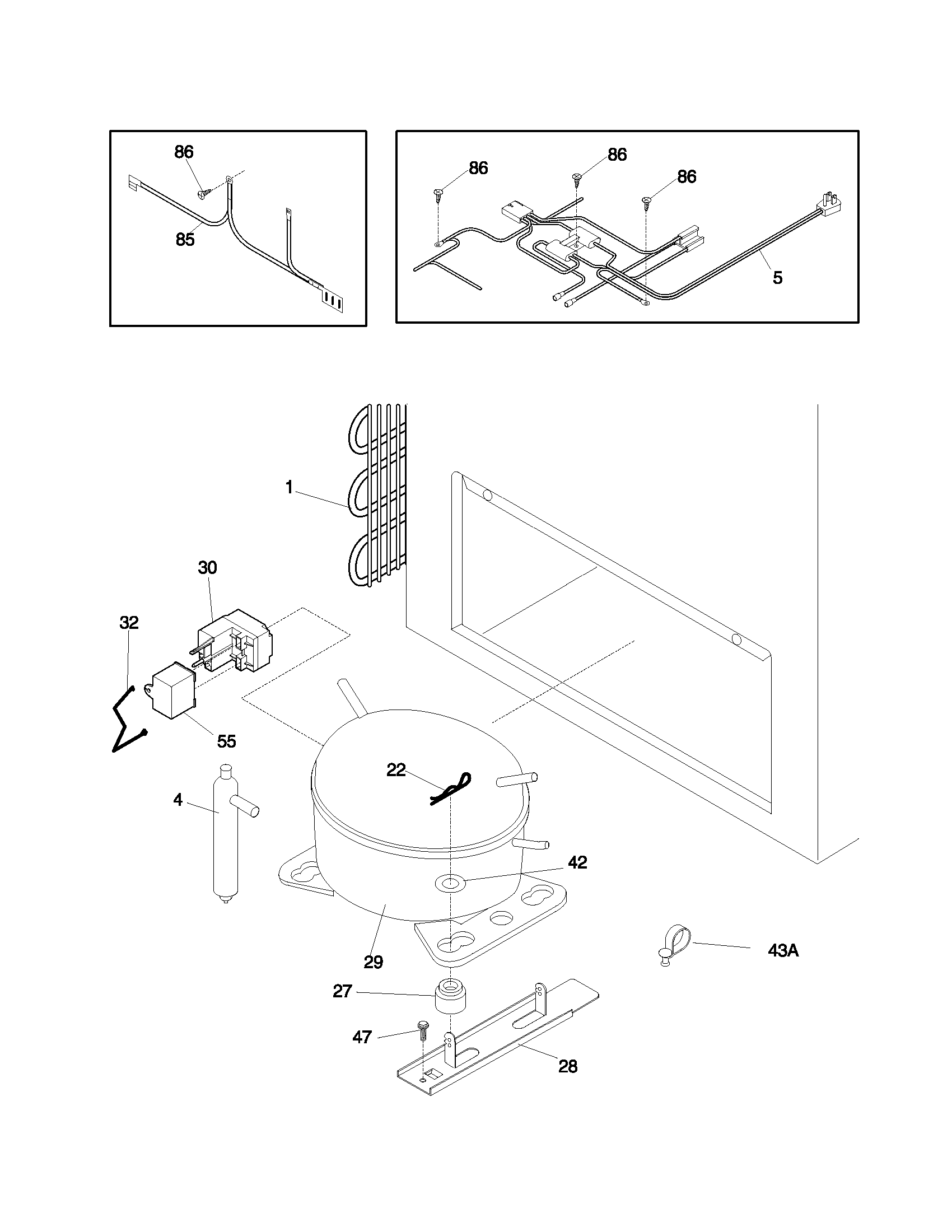 86
85

86
86
86
5

1
30
32
55
22
4
42
29
43A
27
47
28