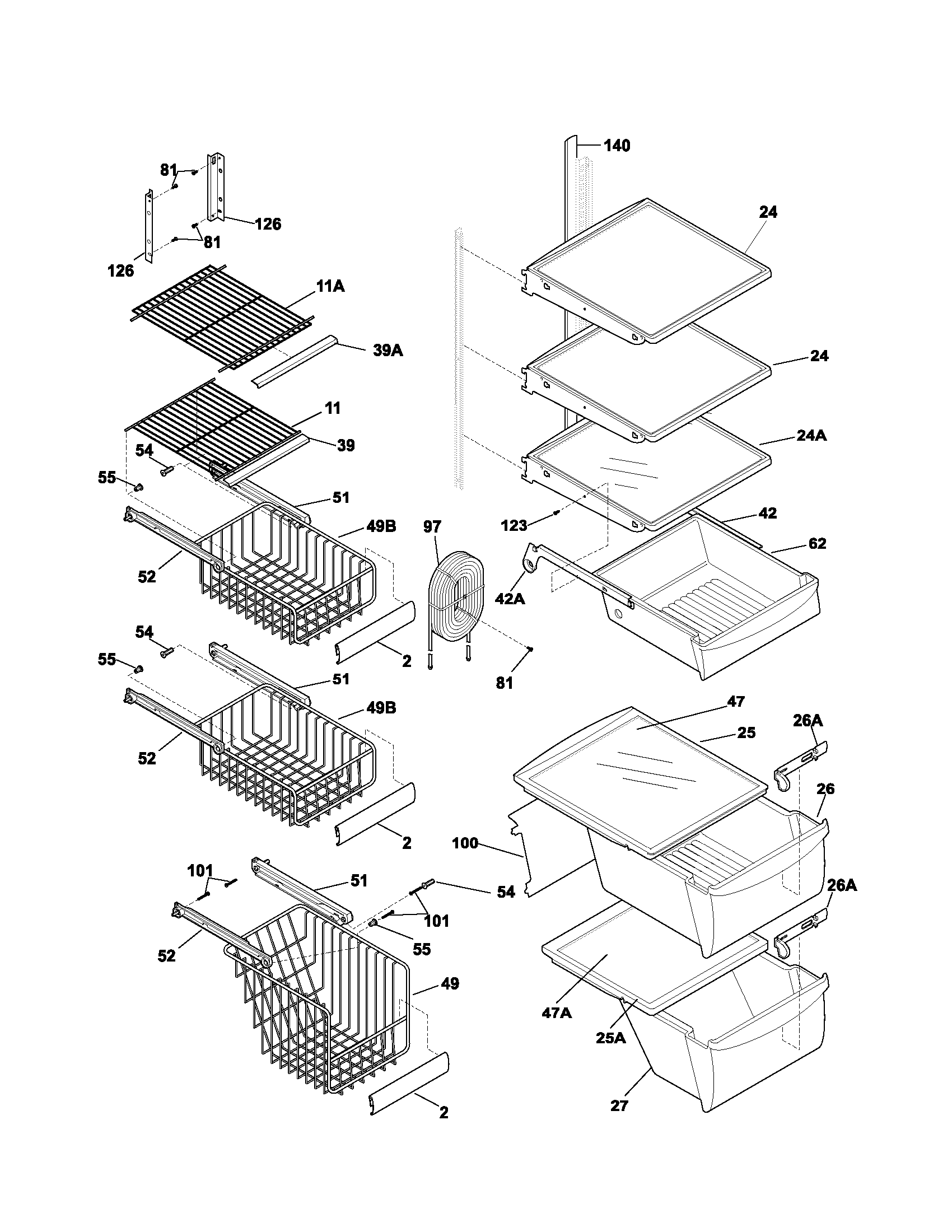 81
126
81
126
11A
39A
11
39
54
55
51
49B
52
2
54
55
51
49B
52
2
101
51
54
101
55
52
49
2
140
24
24
24A
123
42
62
42A
97
81
47
25
26A
26
100
26A
47A
25A
27