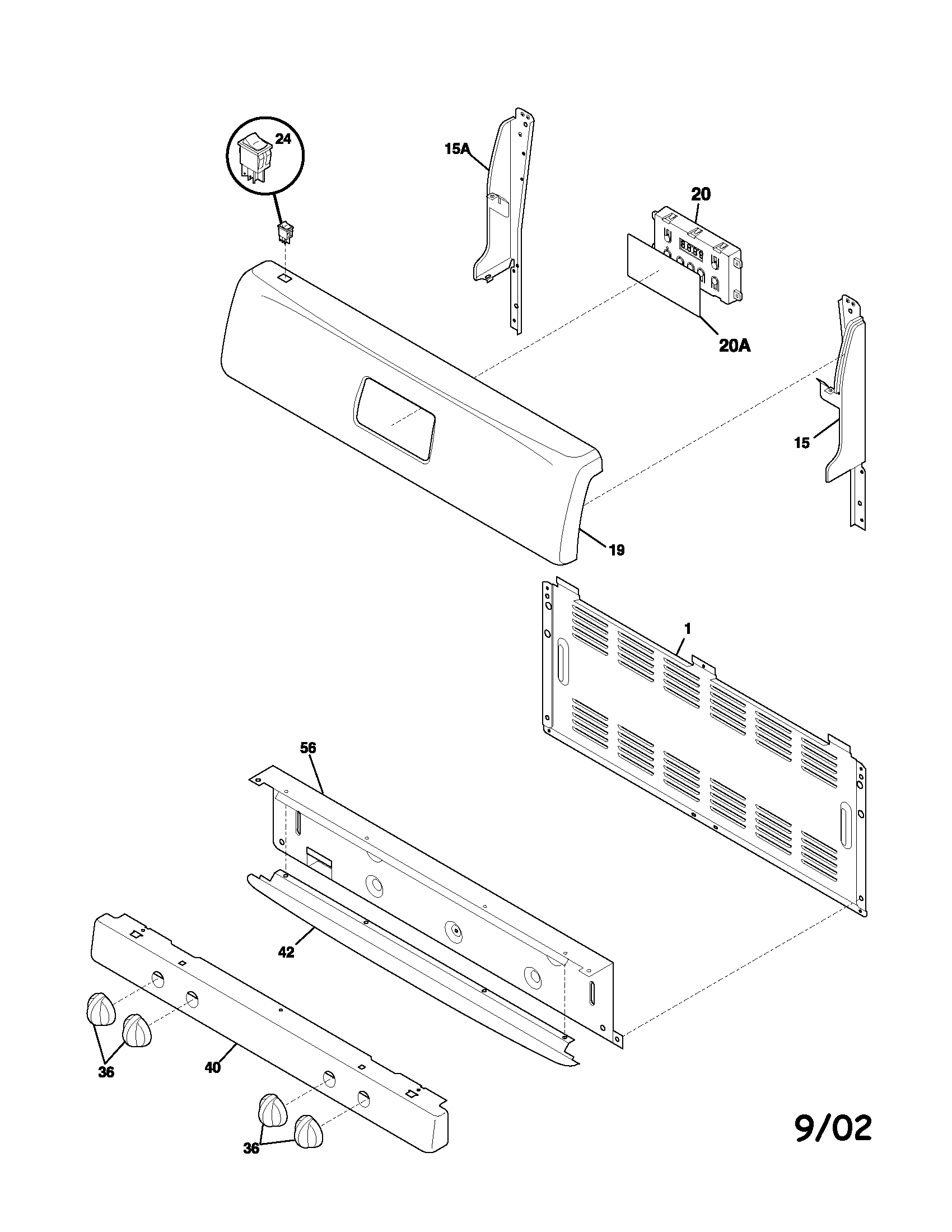 24
15A
20
20A
15
19
1
56
42
36
40
36
9/02