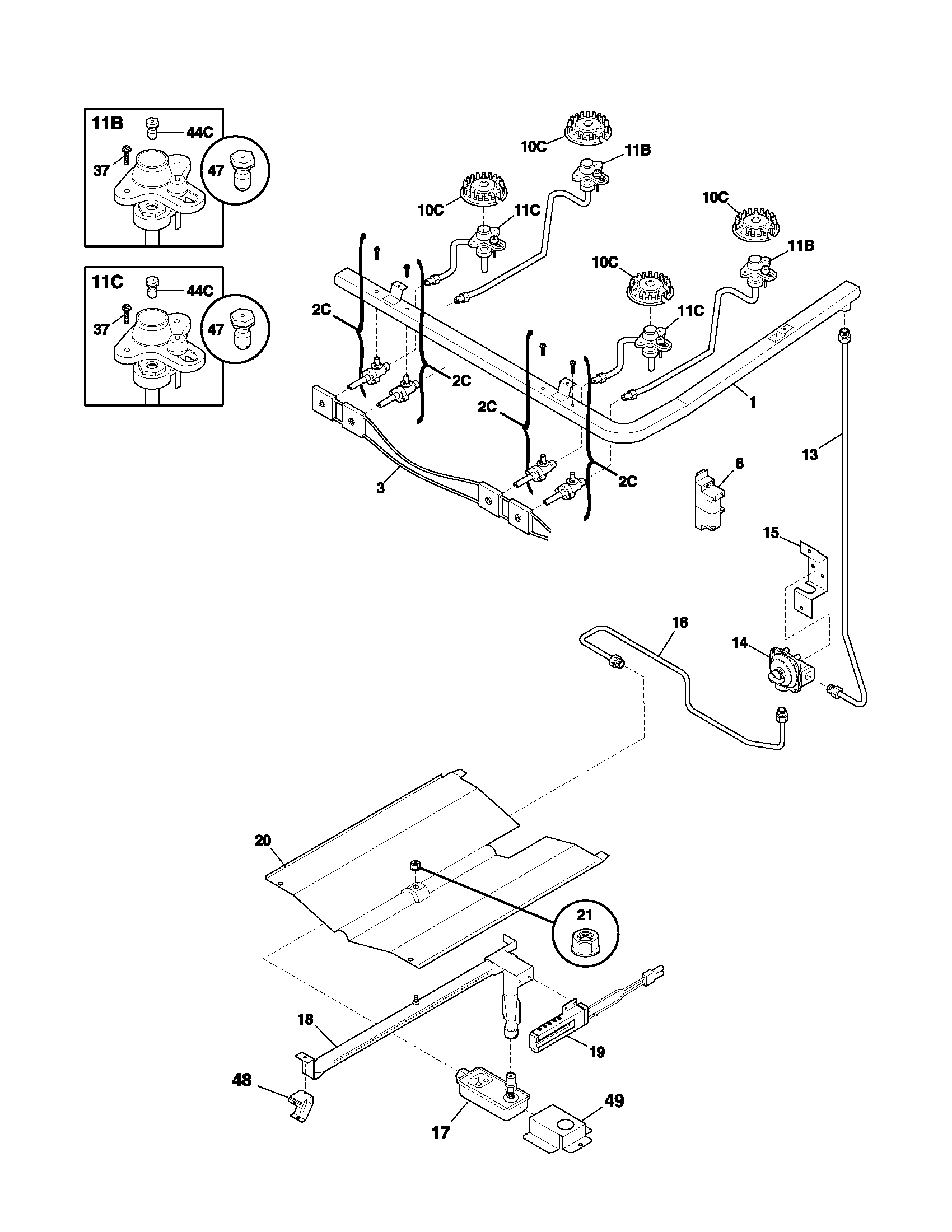 11B
44C
37
47

11C
44C
37
47

10C
11B
10C
11C
10C
11B
10C
11C
2C
2C
2C
2C
1
3
8
13
15
16
14
20
21
18
19
48
17
49