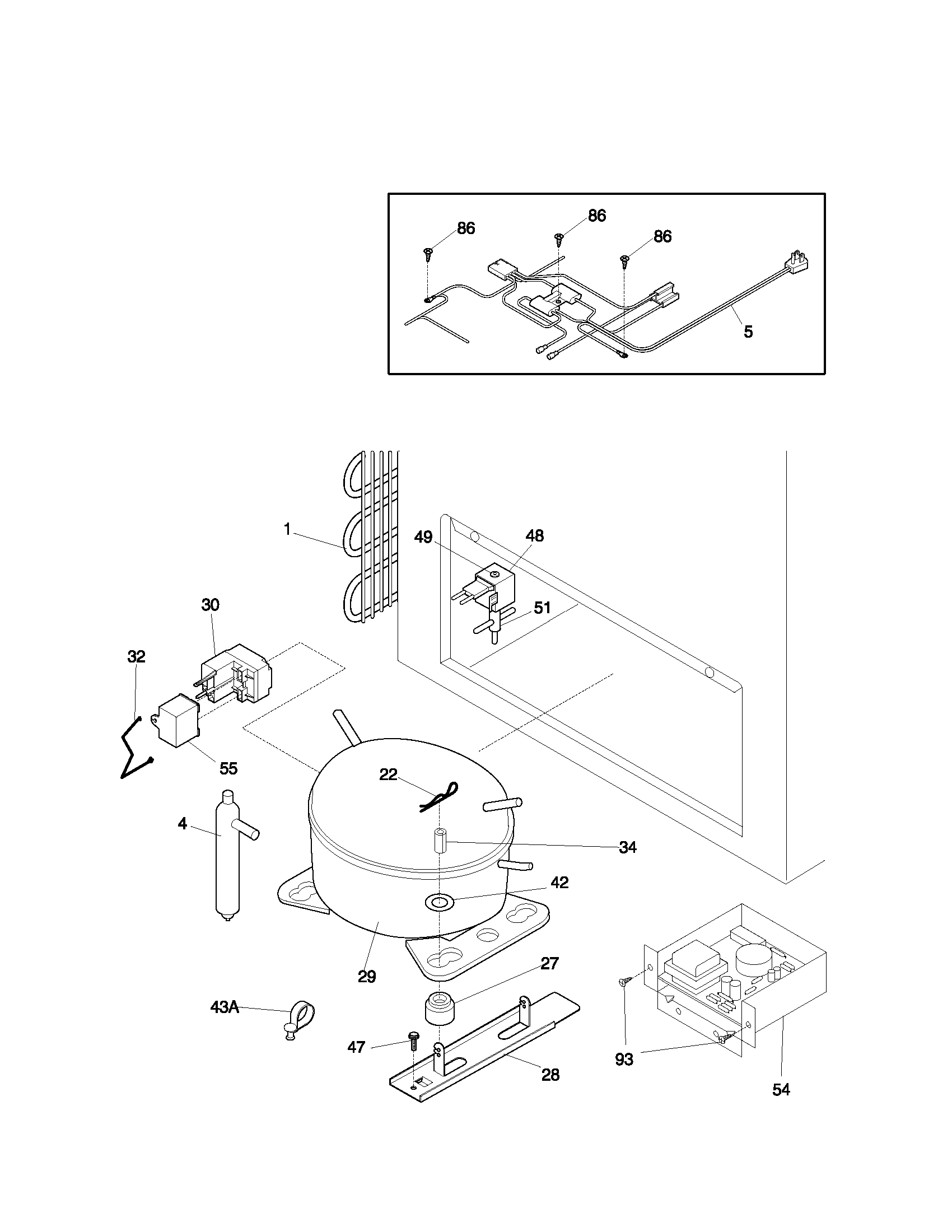 86
86
86
5

1
49
48
51
30
32
55
22
4
34
42
29
27
43A
47
28
93
54