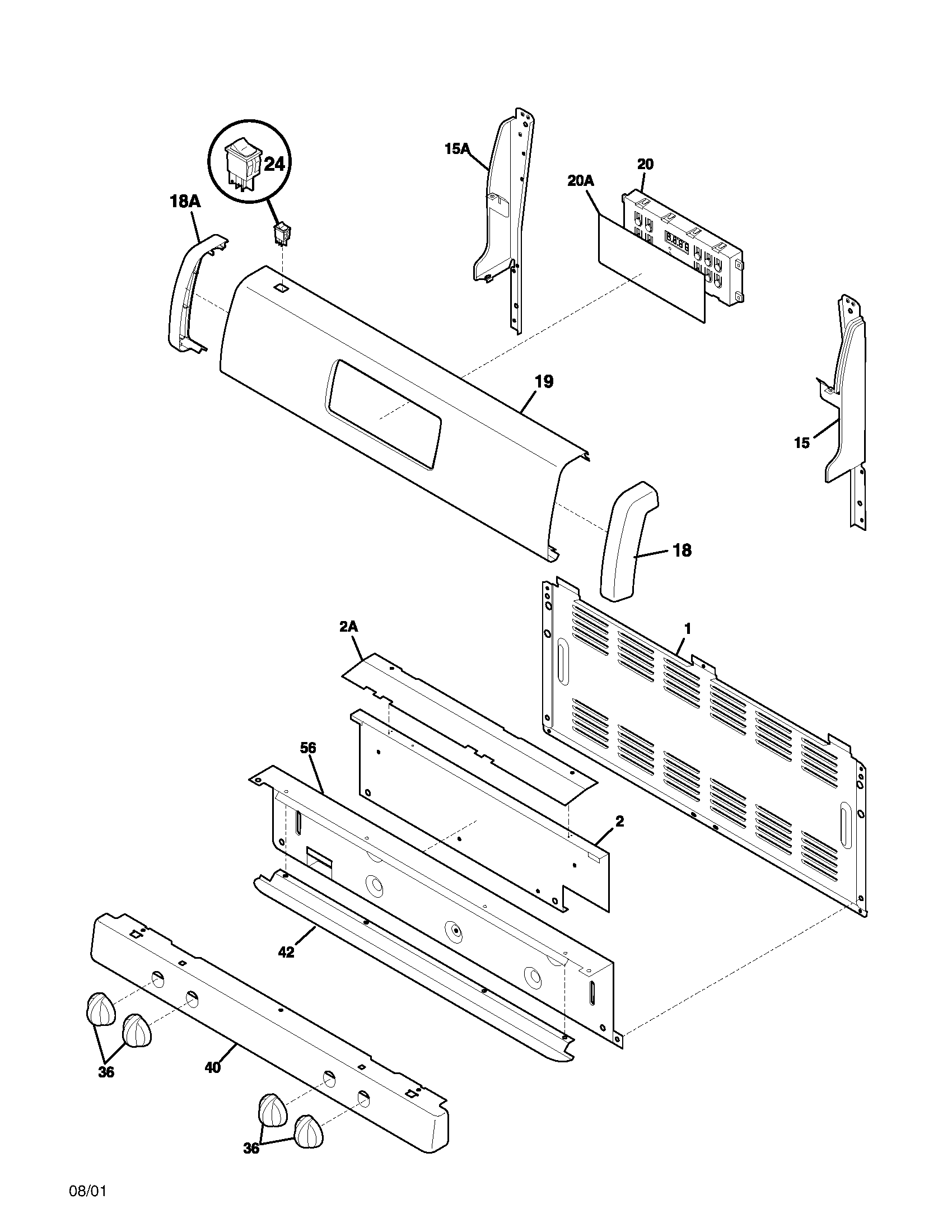 24
15A
20
20A
18A
19
15
18
2A
1
56
2
42
36
40
36
08/01