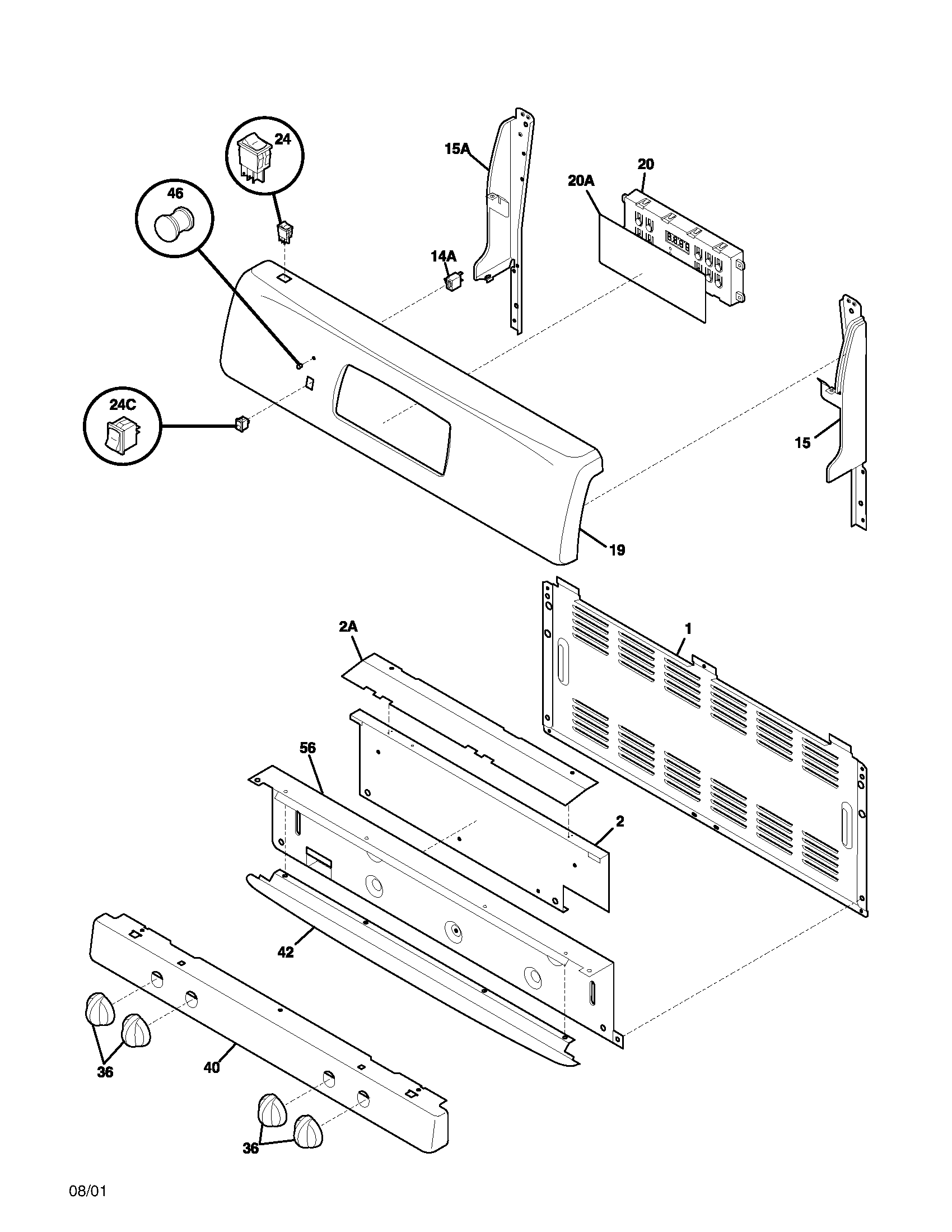 24
15A
20
20A
46
14A
24C
15
19
2A
1
56
2
42
36
40
36
08/01