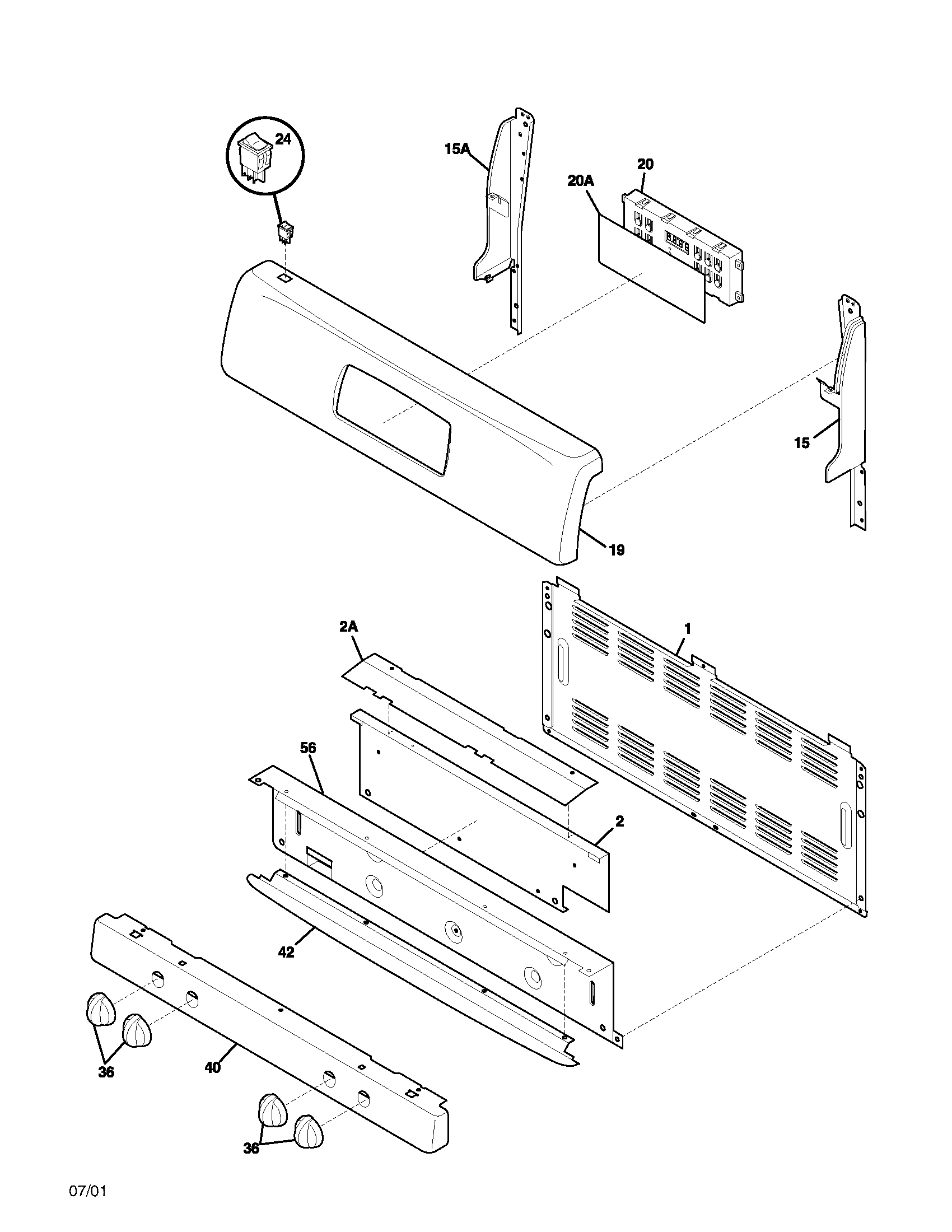 24

15A

20

20A

15

19

2A

1

56

2

42

36

40

36

07/01