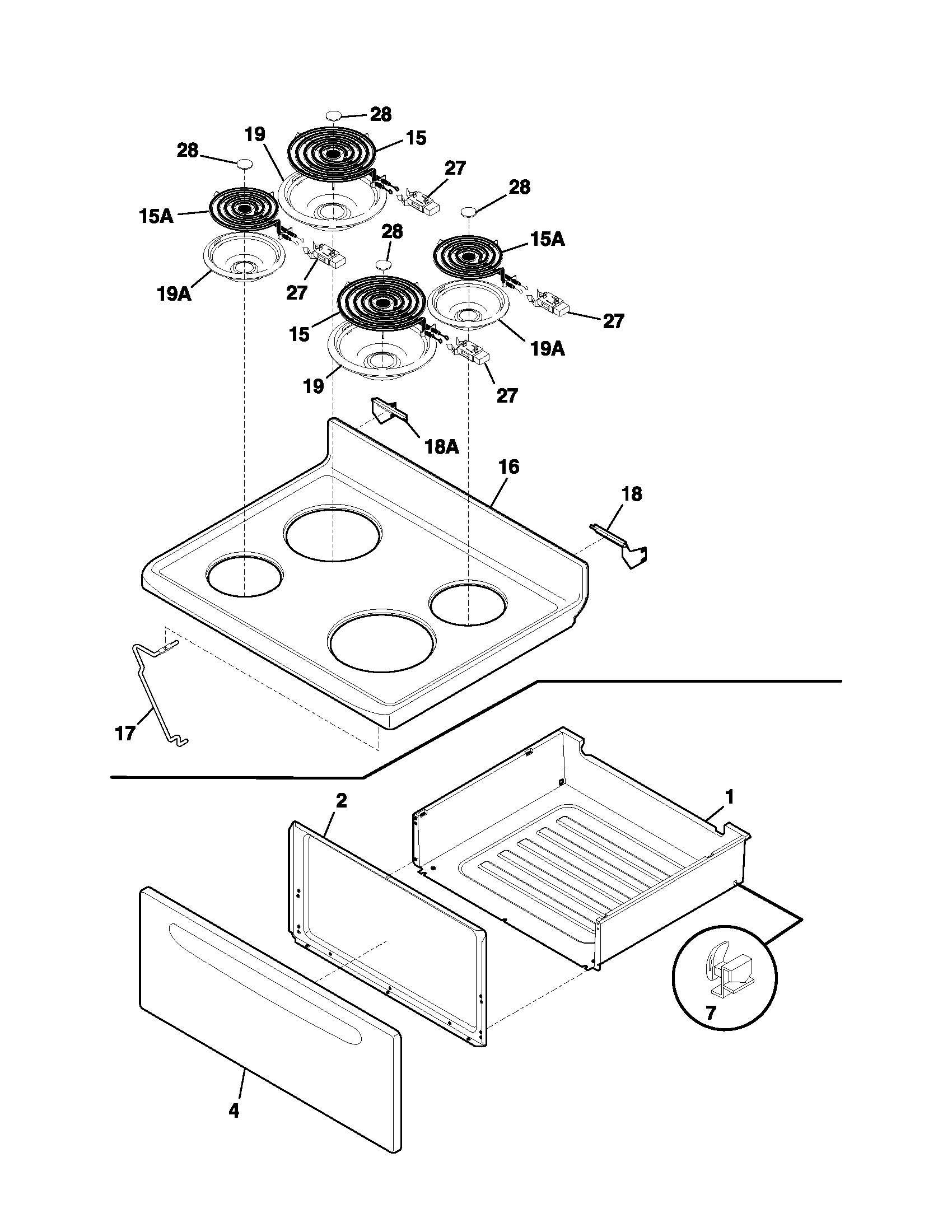 28
19
15
28
27
28
15A
28
15A
19A
27
27
15
19A
19
27
18A
16
18
17
2
1
7
4