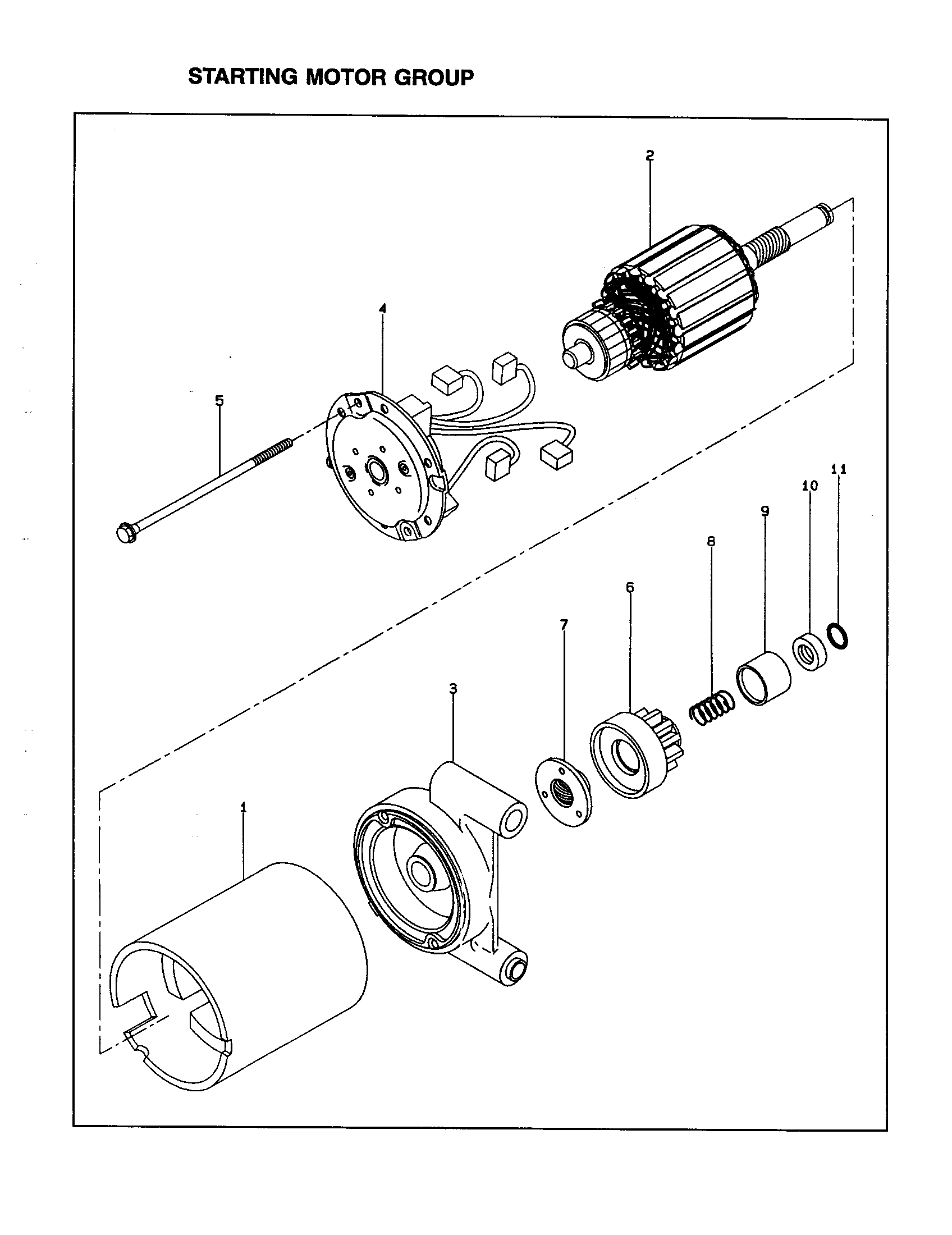 STARTING MOTOR GROUP

2

4

5

11

10

9

8

6

7

3

1