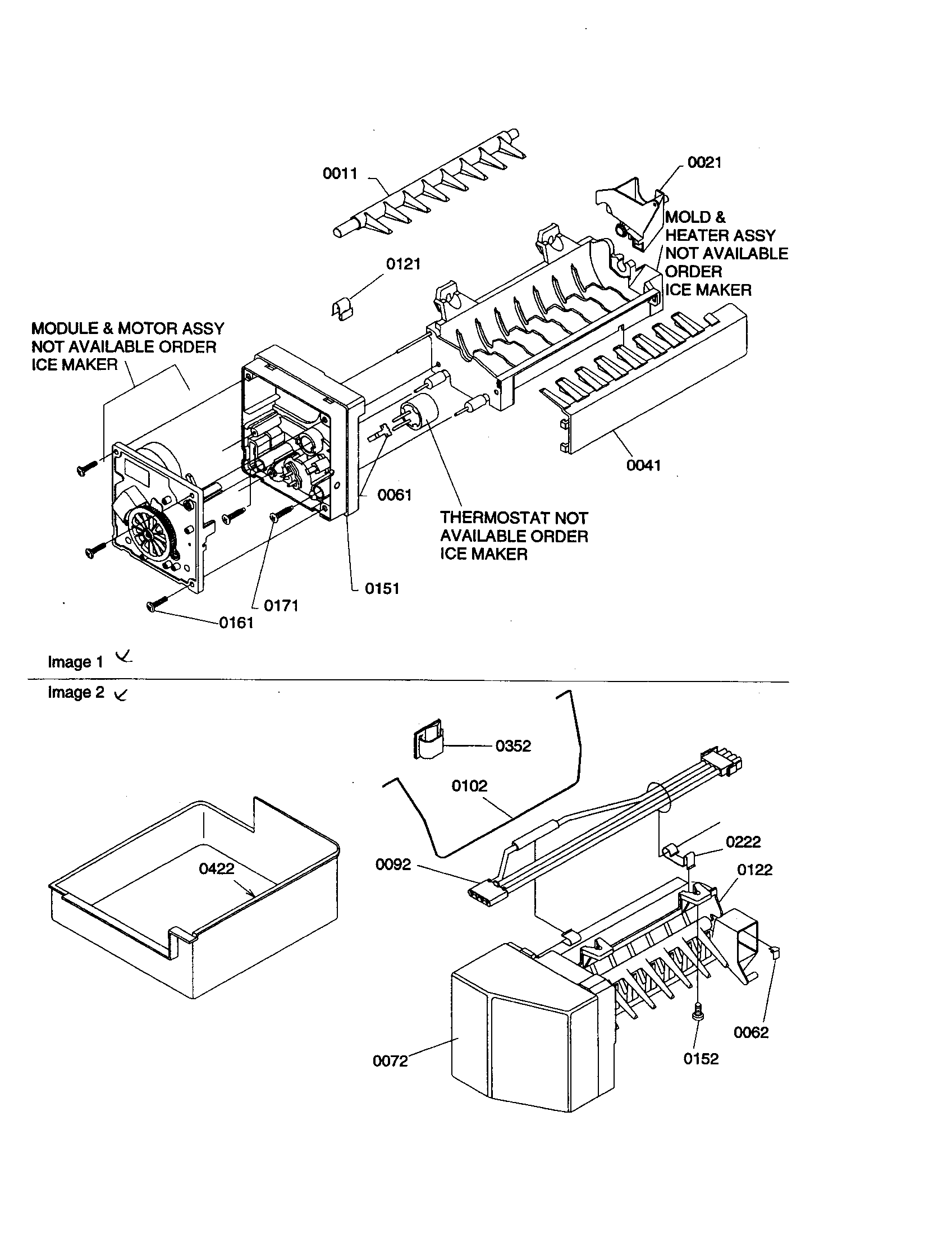 0011

0021

MOLD & HEATER ASSY NOT AVAILABLE ORDER ICE MAKER

0121

MODULE & MOTOR ASSY NOT AVAILABLE ORDER ICE MAKER

0041

0061

THERMOSTAT NOT AVAILABLE ORDER ICE MAKER

0151

0171

0161

Image 1

Image 2

0352

0102

0222

0092

0122

0422

0062

0152

0072