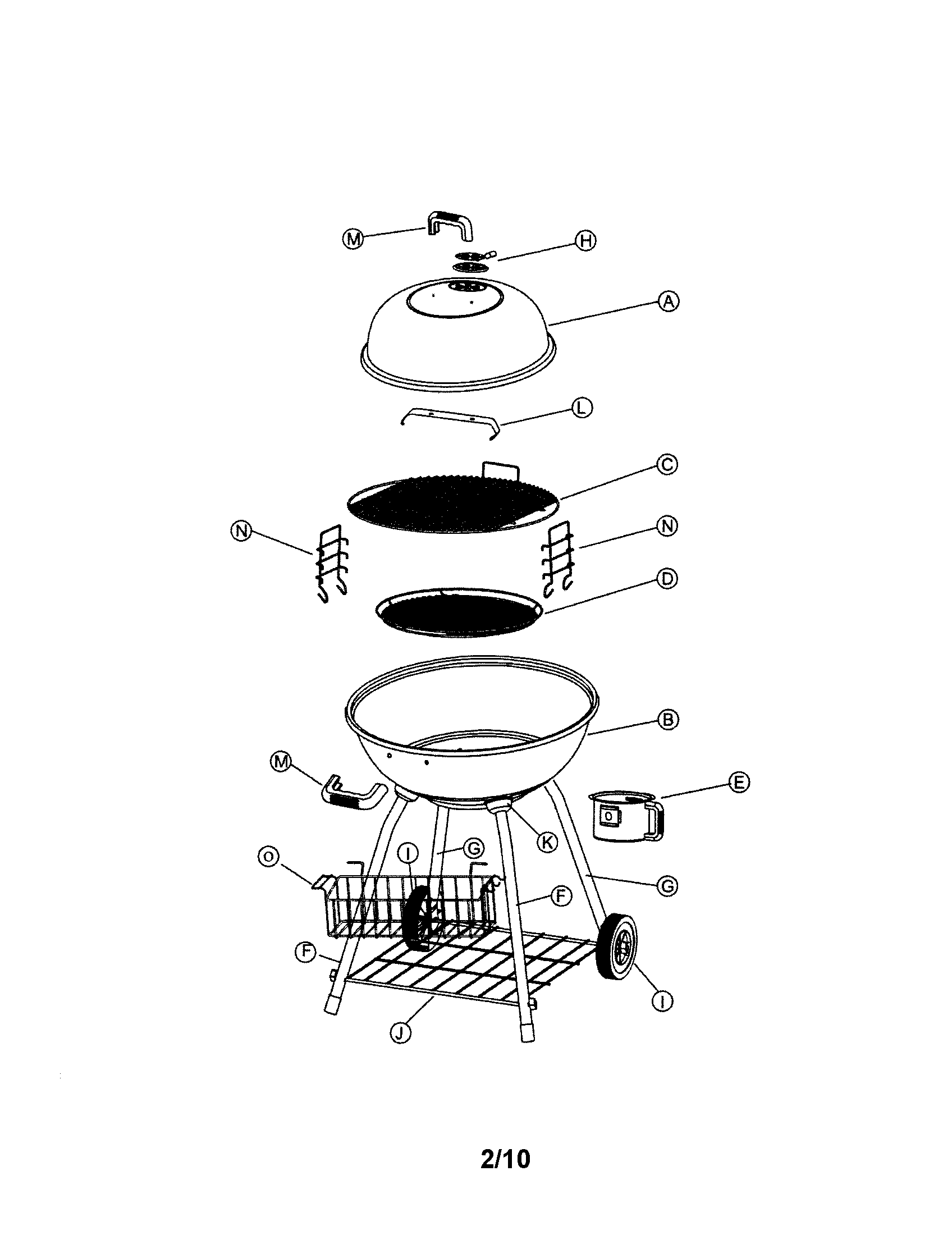 M
H
A
L
C
N
N
D
B
M
E
K
O
I
G
G
F
F
I
J

2/10