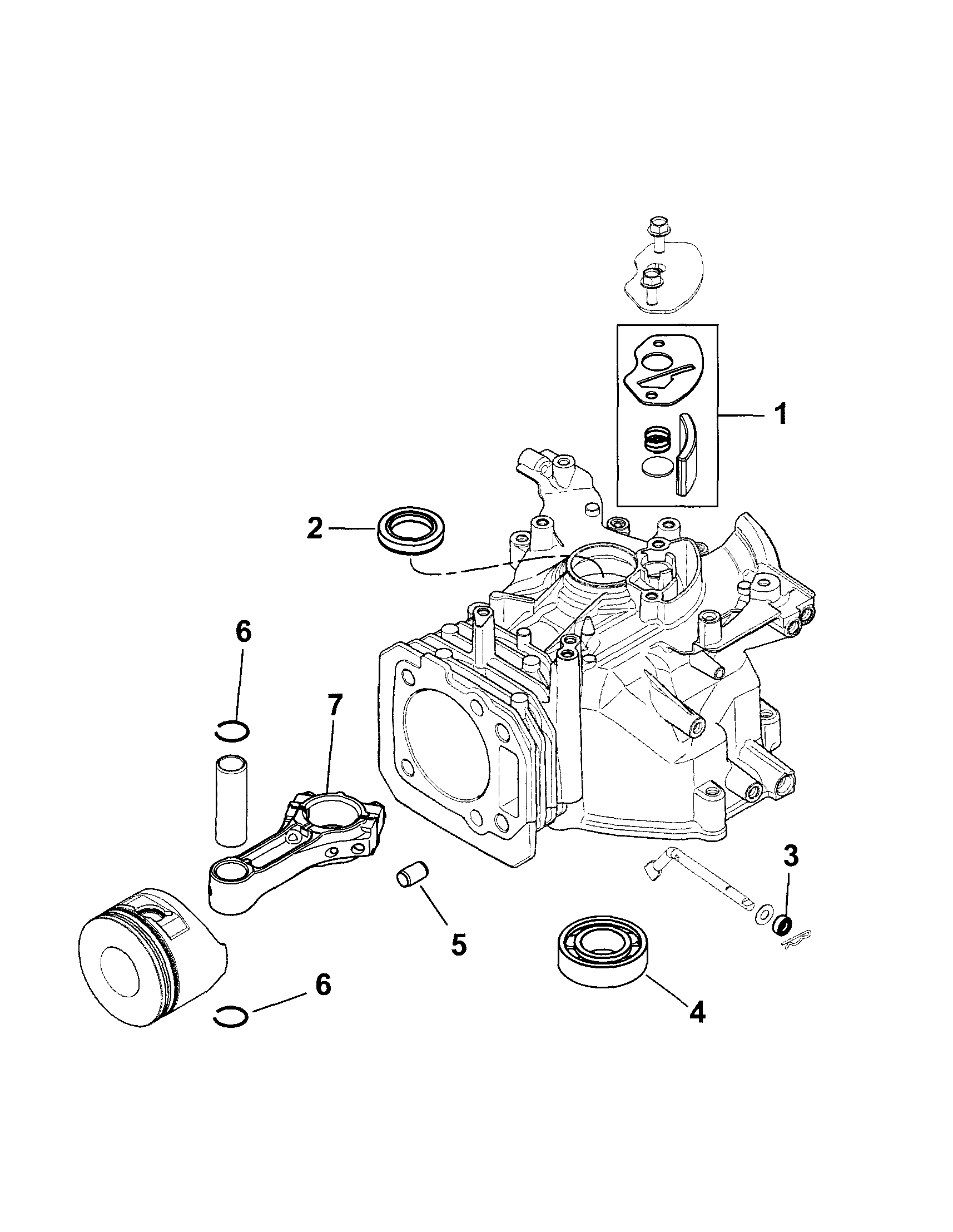 1
2
6
7
3
5
4
6