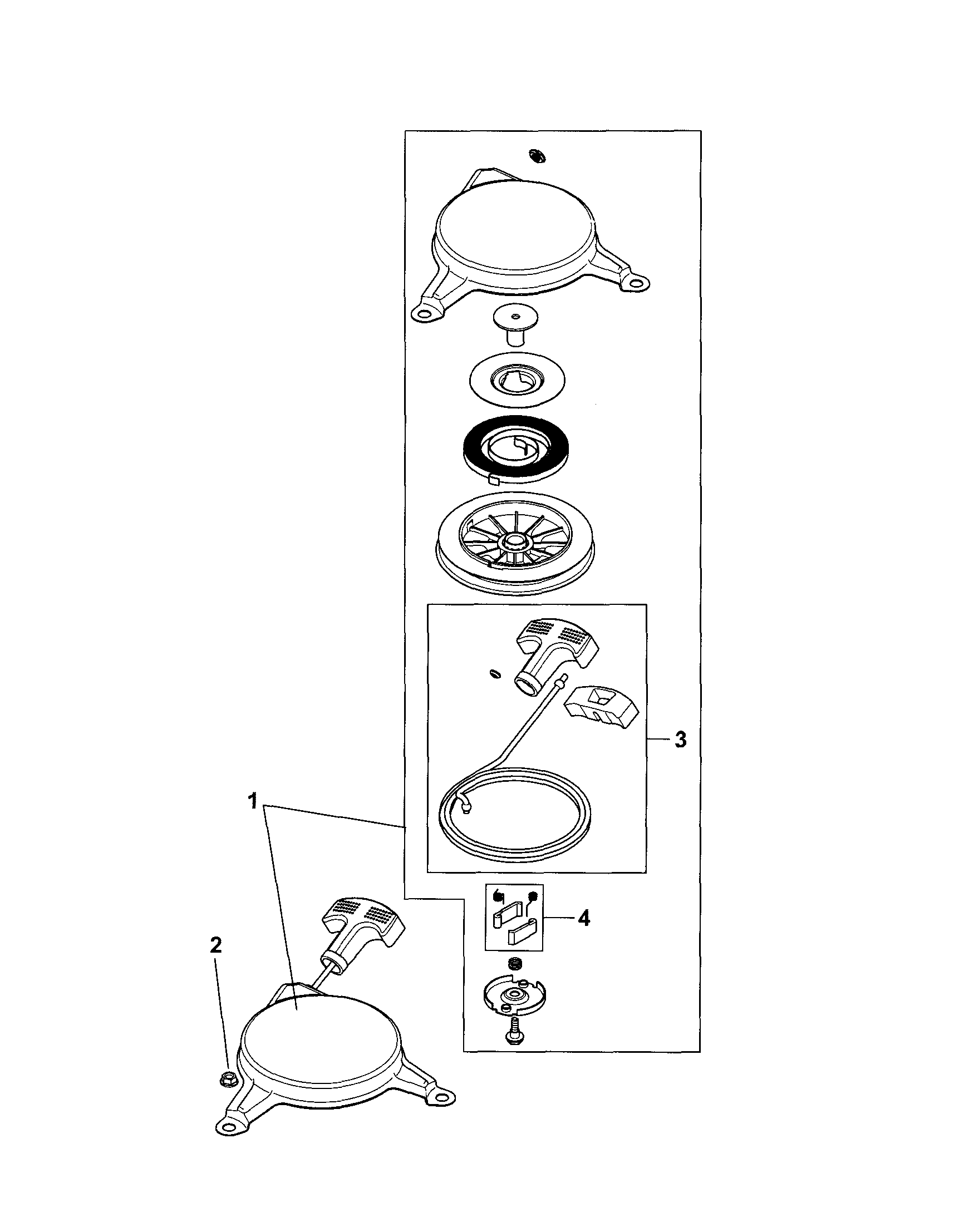 3
1
4
2