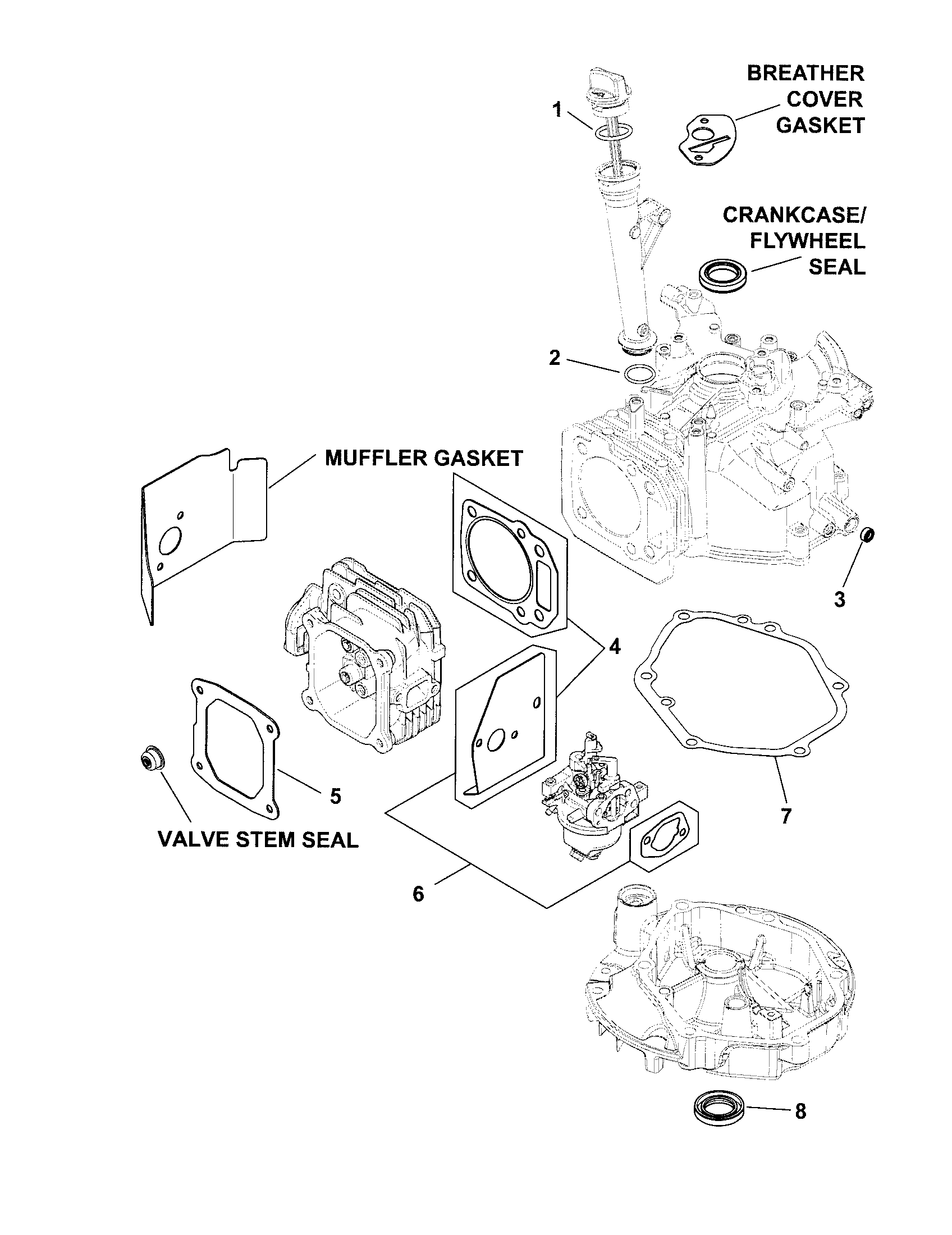 BREATHER COVER GASKET

1

CRANKCASE/ FLYWHEEL SEAL

2

MUFFLER GASKET

3

4

5

VALVE STEM SEAL

6

7

8