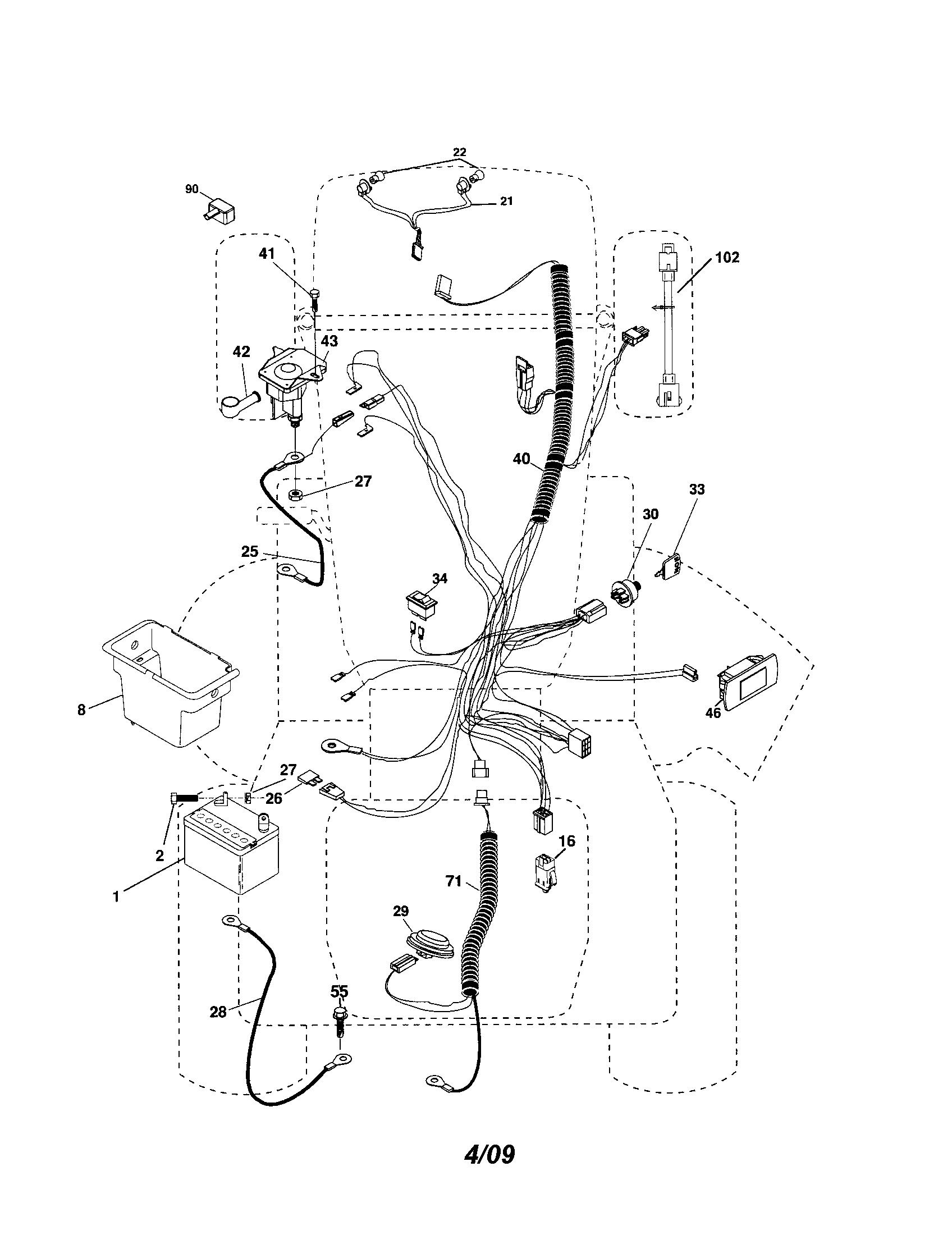 22
90
21
41
102
43
42
40
27
33
30
25
34
8
46
27
26
2
16
1
71
29
55
28
4/09