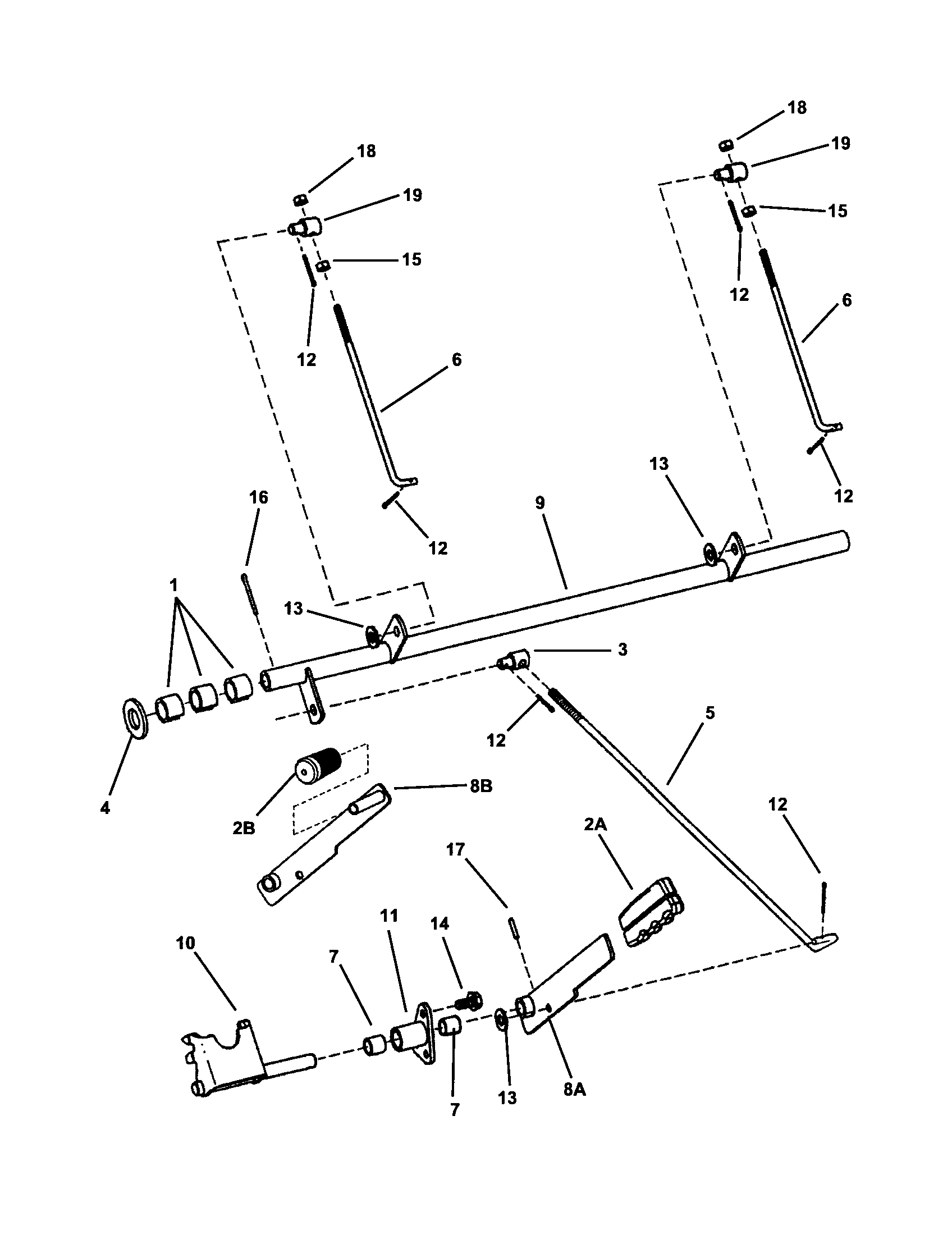 18
19
18
19
15
15
12
12
6
6
13
12
16
9
12
1
13
3
12
5
4
2B
8B
12
2A
17
11
14
10
7
7
13
8A