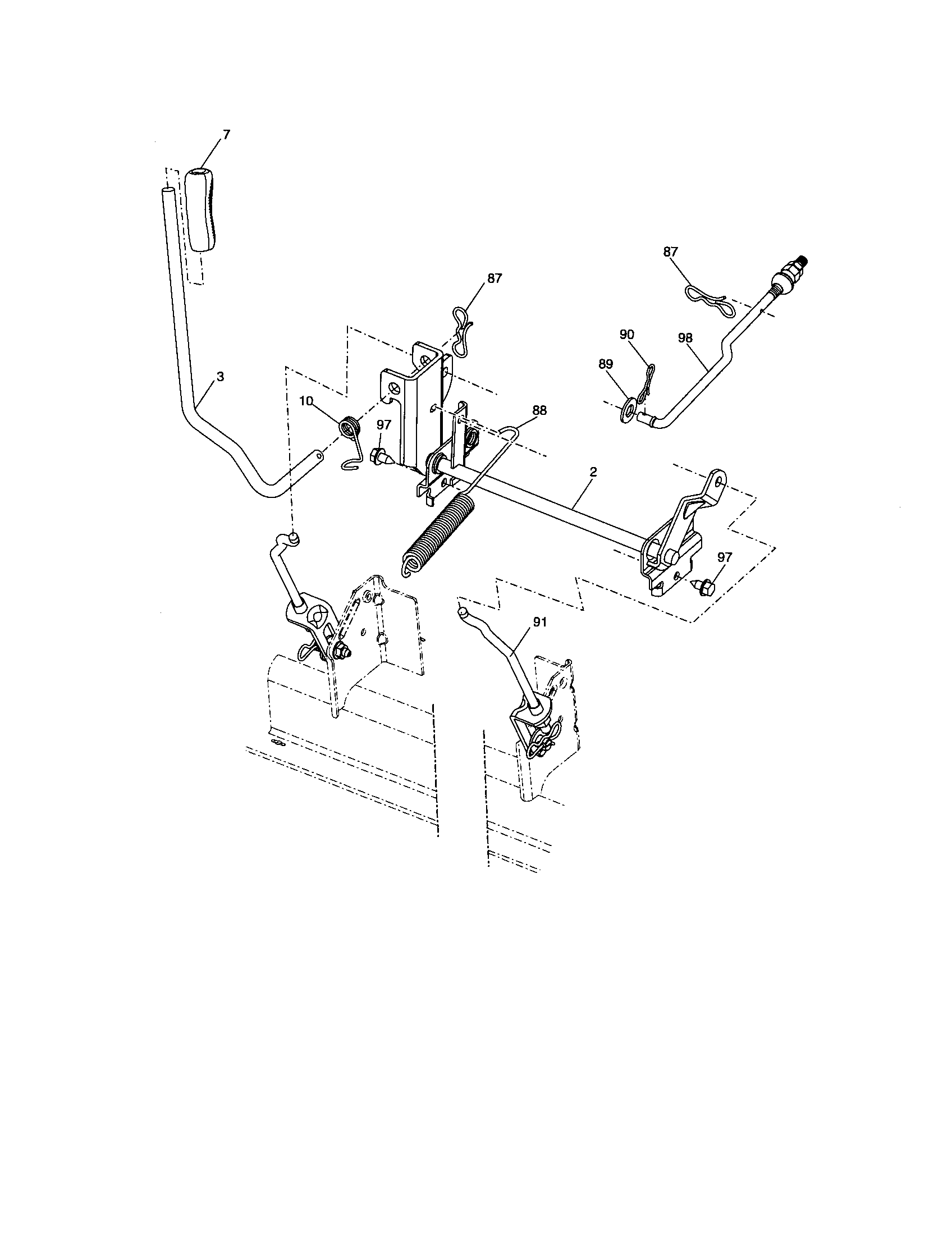 7

87

87

90

98

89

3

10

97

88

2

97

91