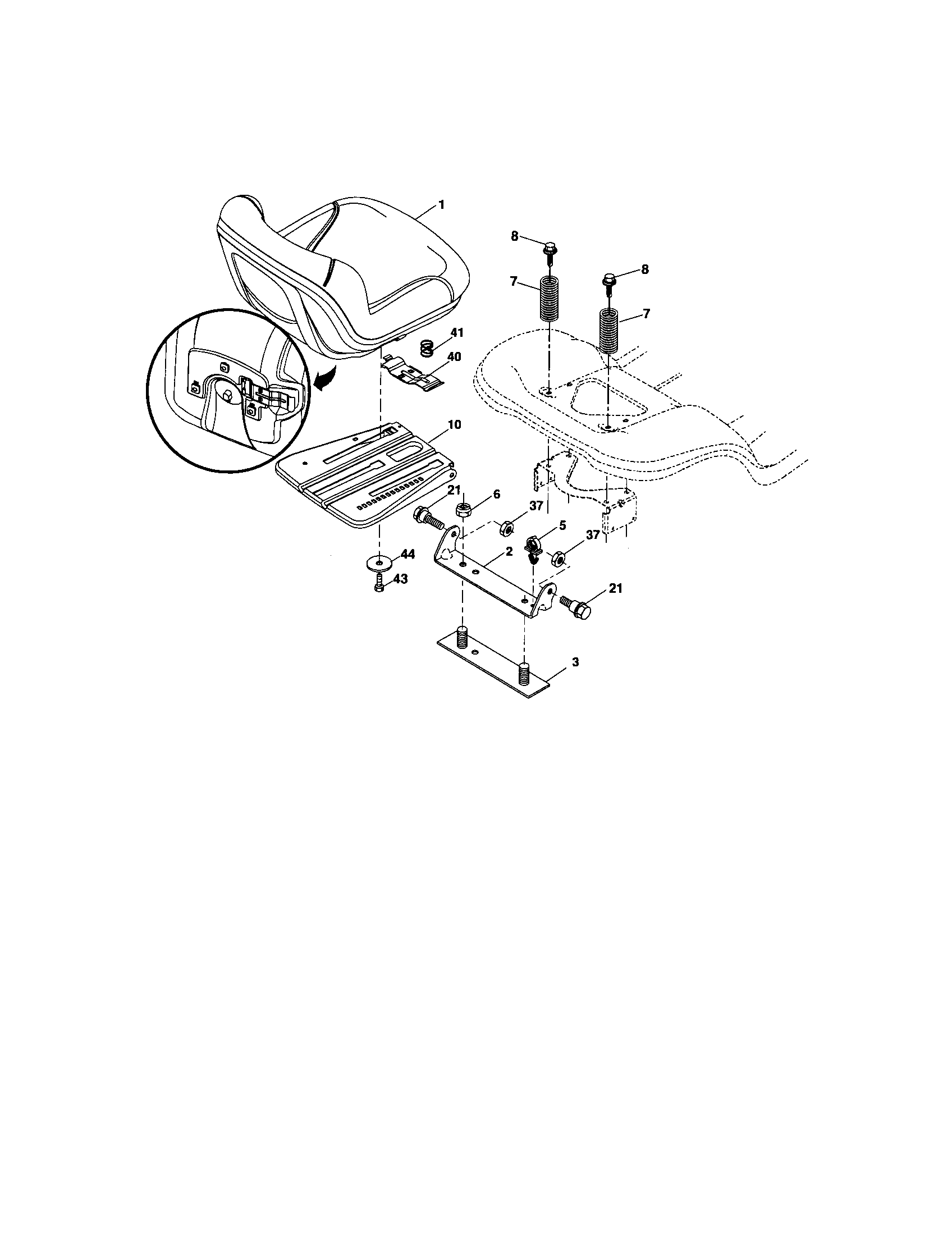 1
8
8
7
7
41
40
10
21
6
37
5
37
44
2
43
21
3