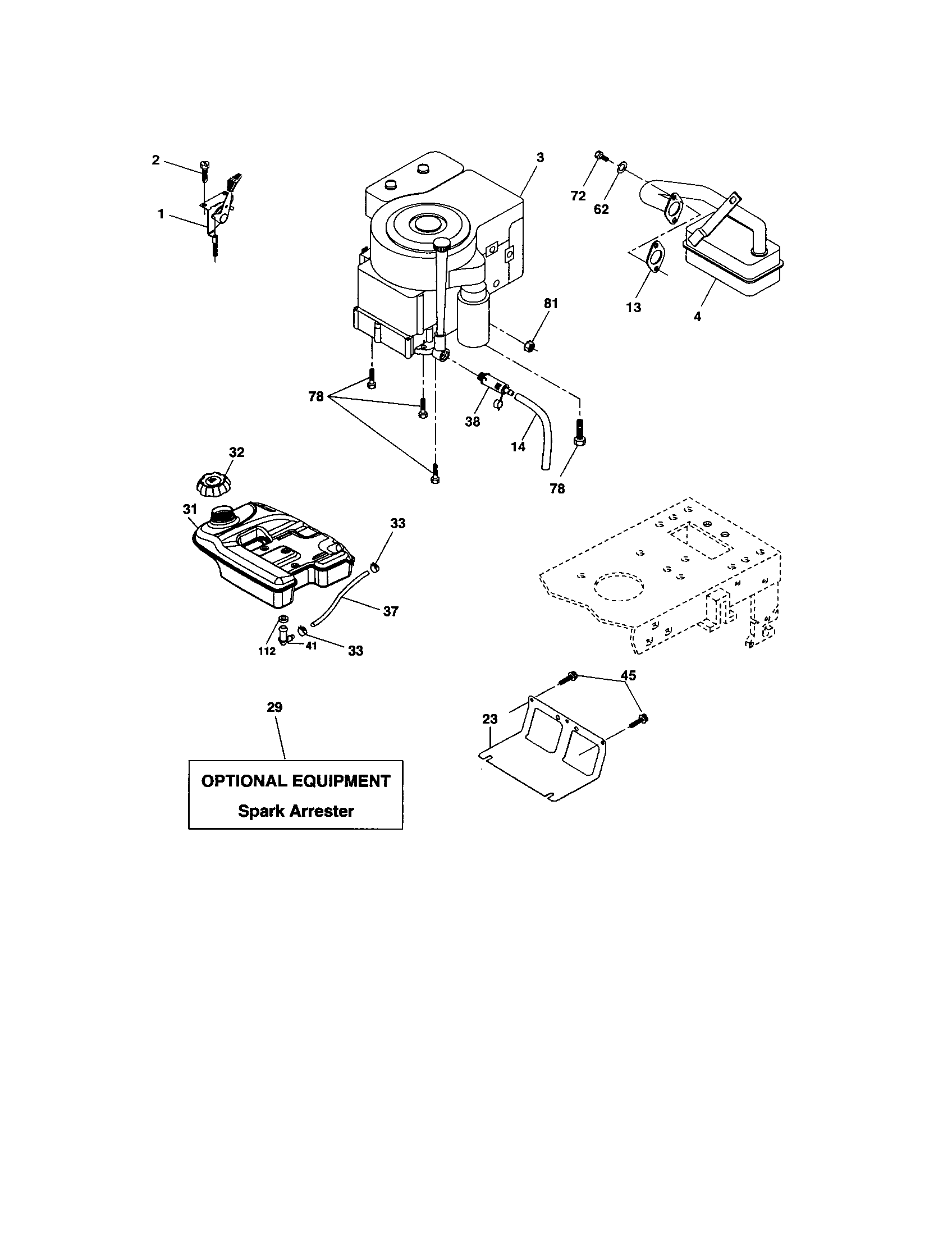 2
1
3
72
62
13
4
81
78
38
14
78
32
31
33
37
112
41
33
45
23
29

OPTIONAL EQUIPMENT
Spark Arrester