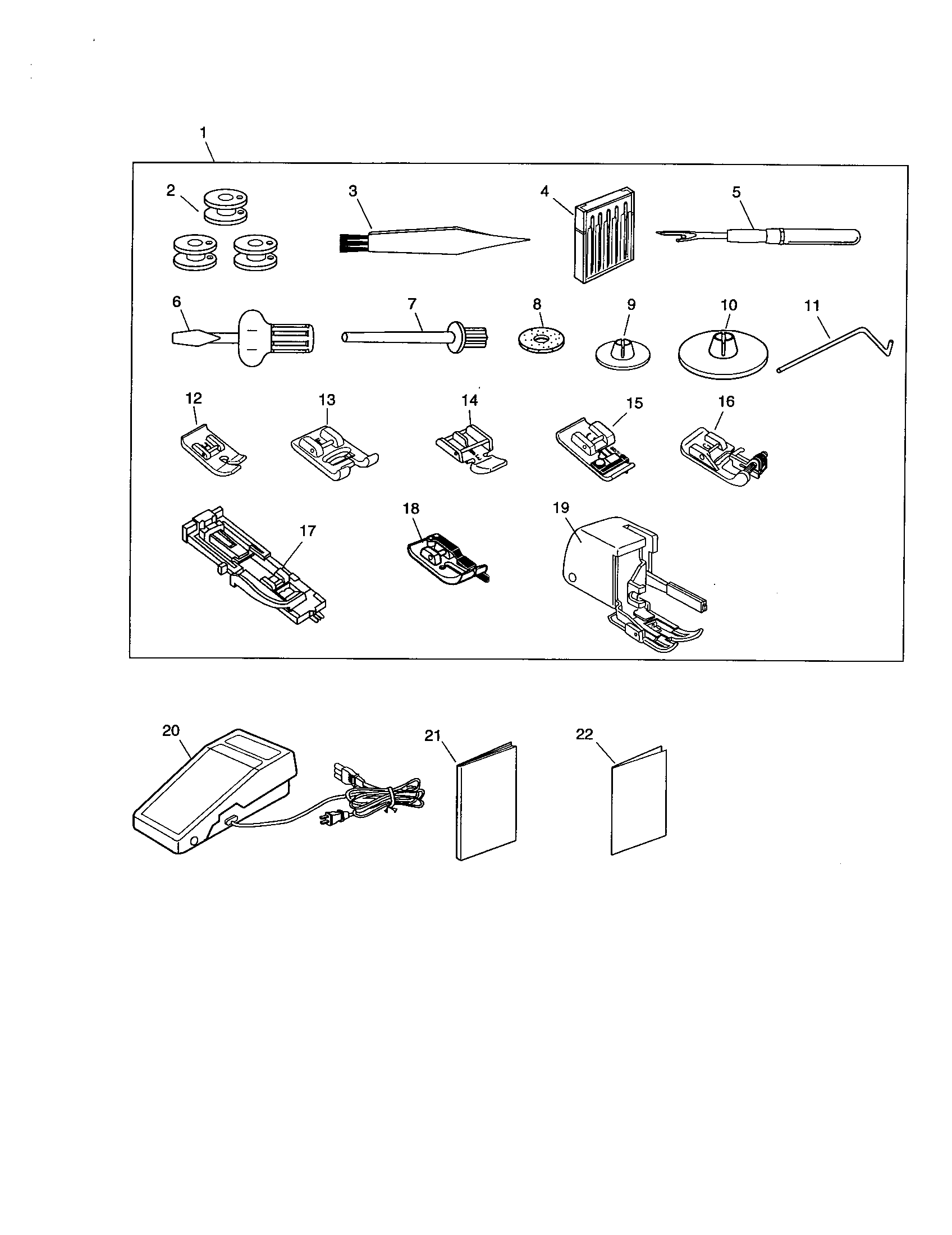 1

2 3 4 5

6 7 8 9 10 11

12 13 14 15 16

17 18 19

20 21 22