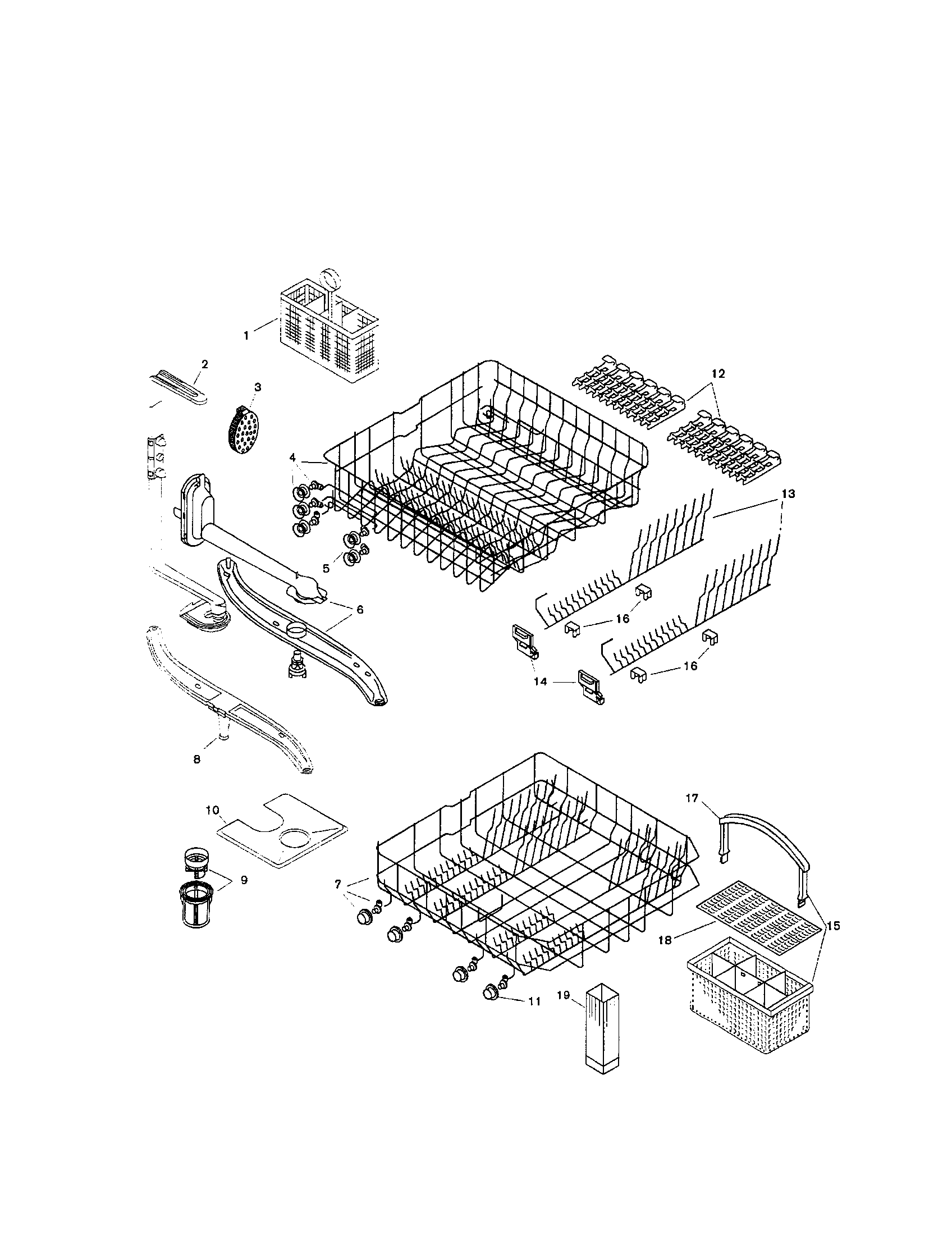 1
2
3
12
4
13
5
6
16
16
14
8
10
17
9
7
15
18
11
19