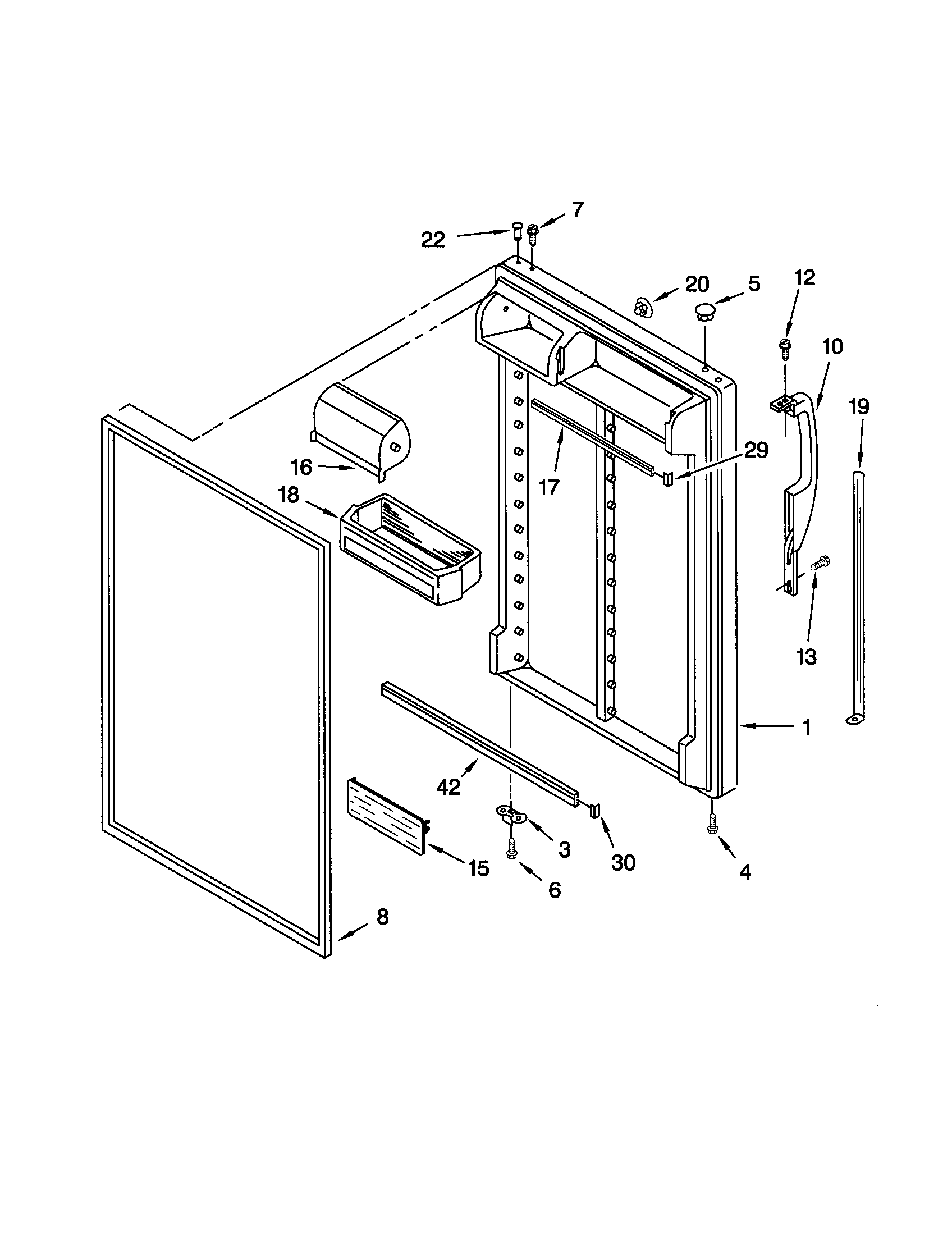 22
7
20
5
12
10
19
16
17
29
18
13
1
42
3
30
15
6
4
8