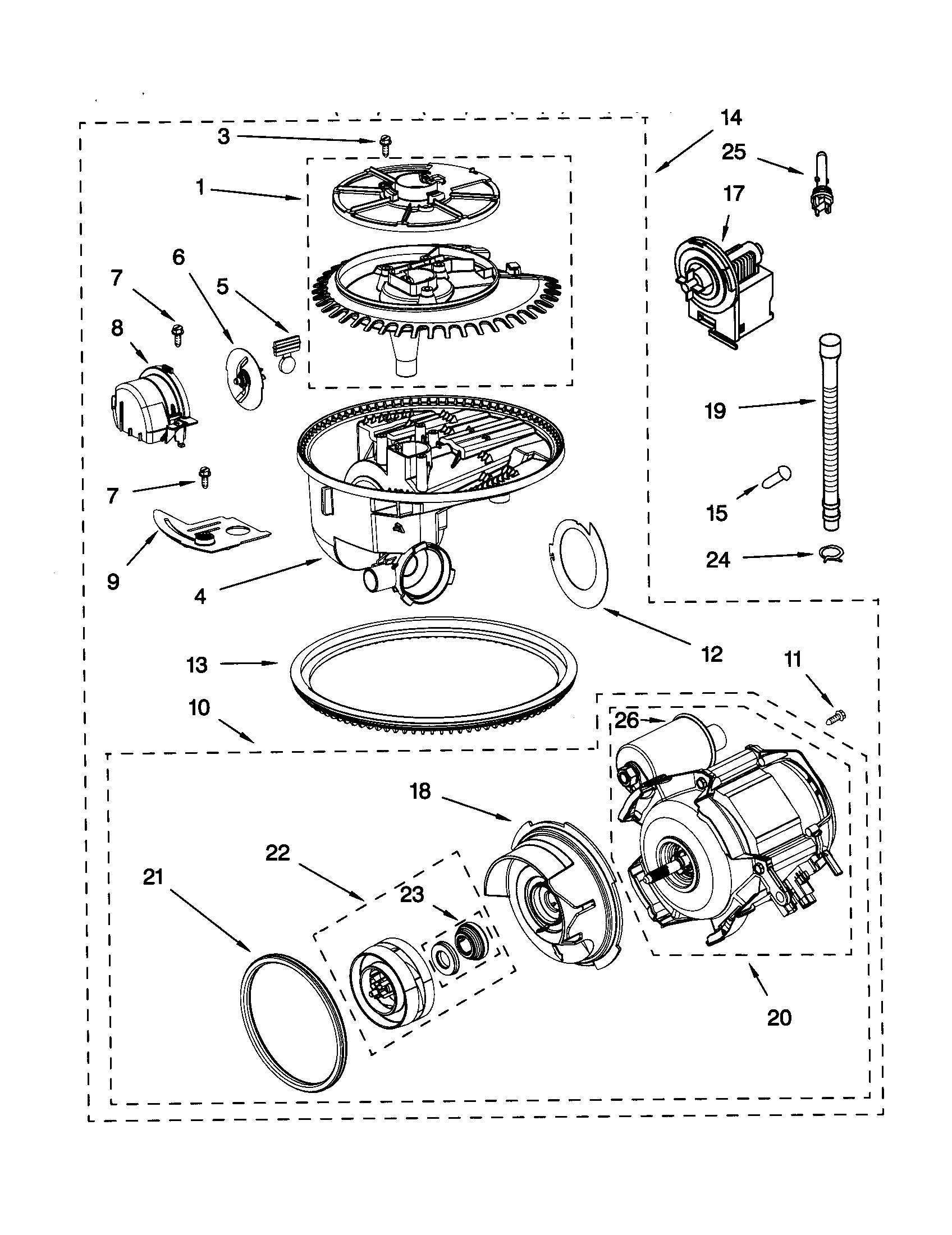 3
14
25
1
17
6
7
5
8
19
7
15
9
24
4
12
13
11
10
26
18
22
21
23
20