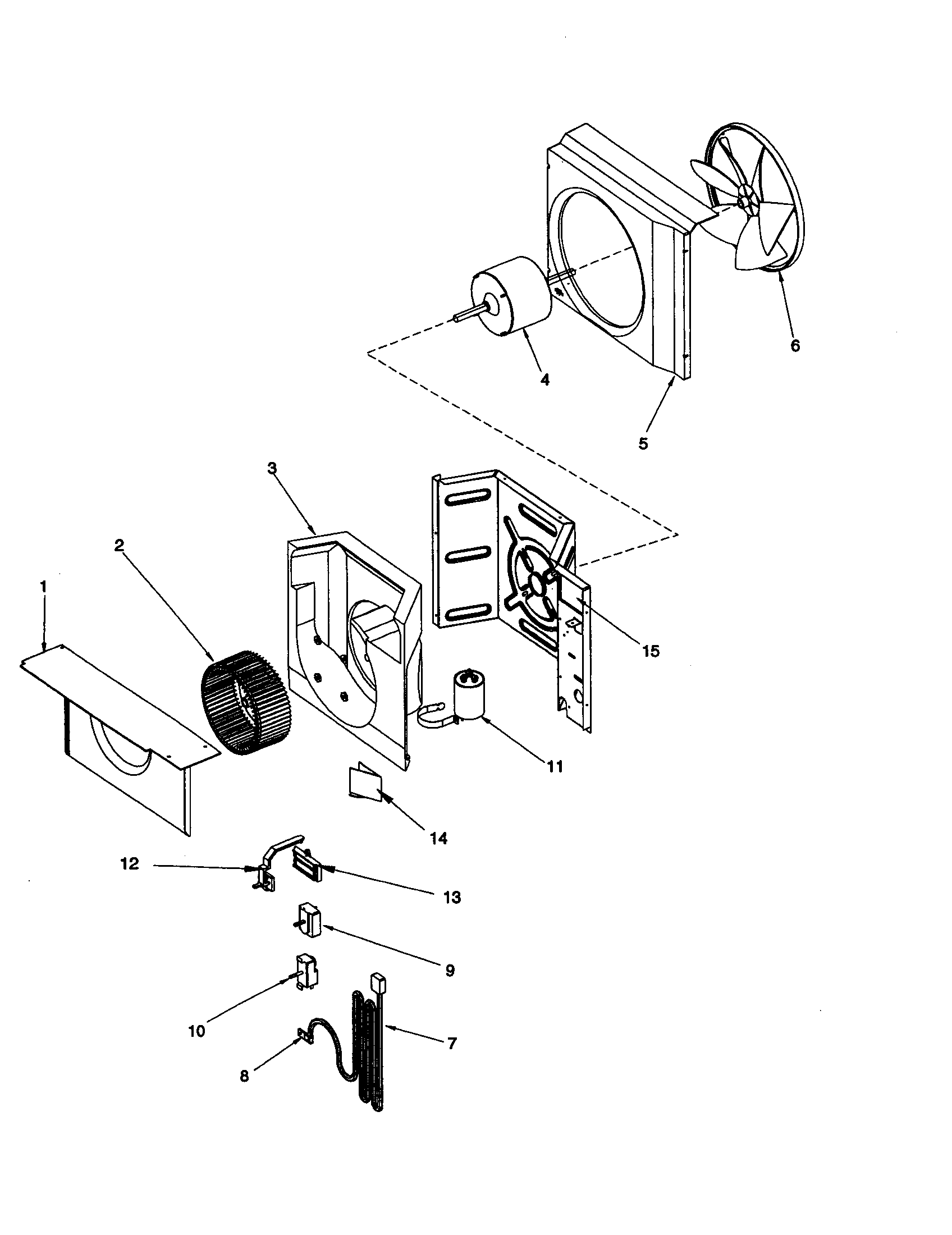 6
4
5
3
2
1
15
11
14
12
13
9
10
7
8