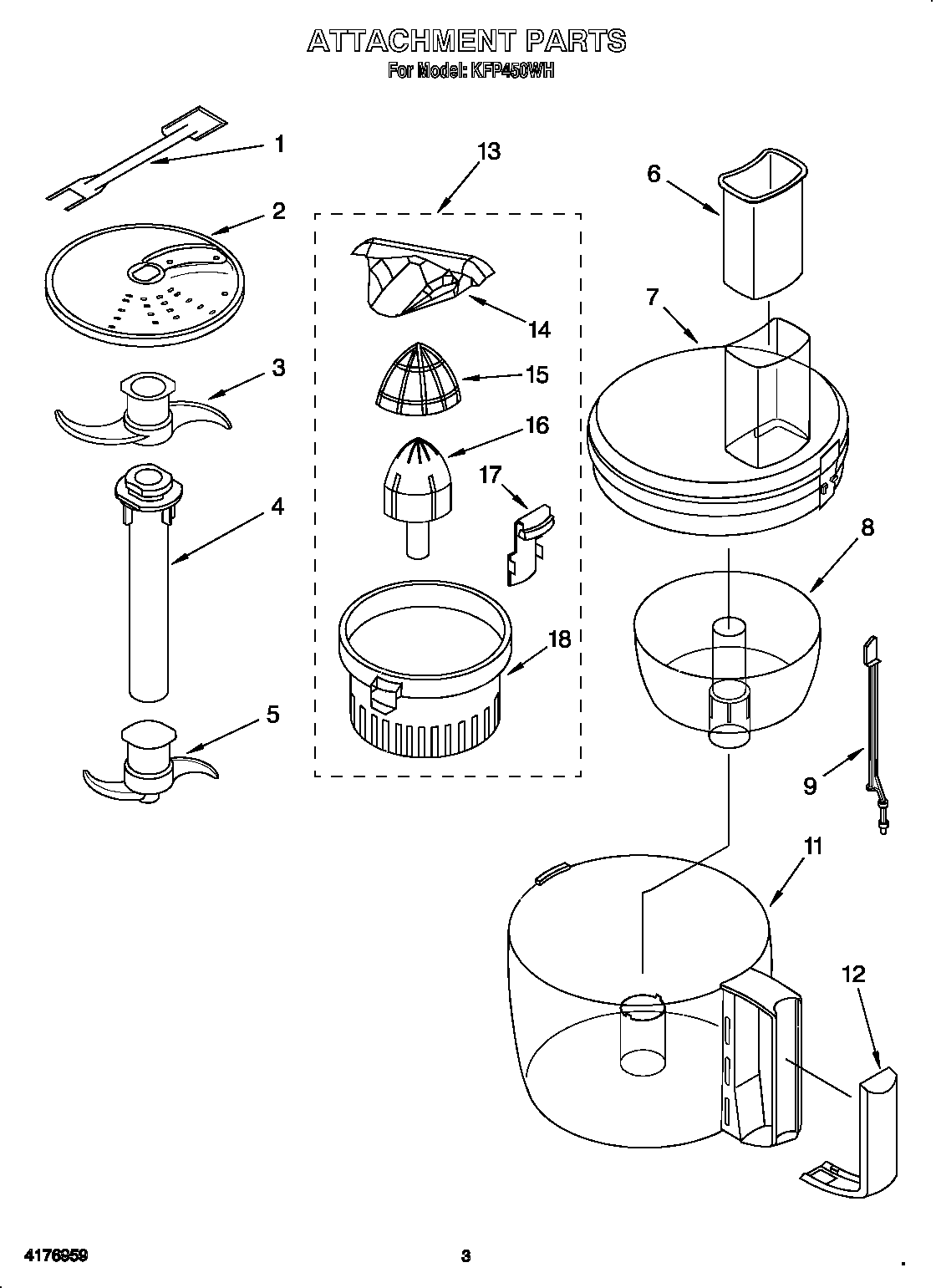 ATTACHMENT PARTS
For Model: KFP450WH

1
2
3
4
5
13
14
15
16
17
18
6
7
8
9
11
12

4176959

3