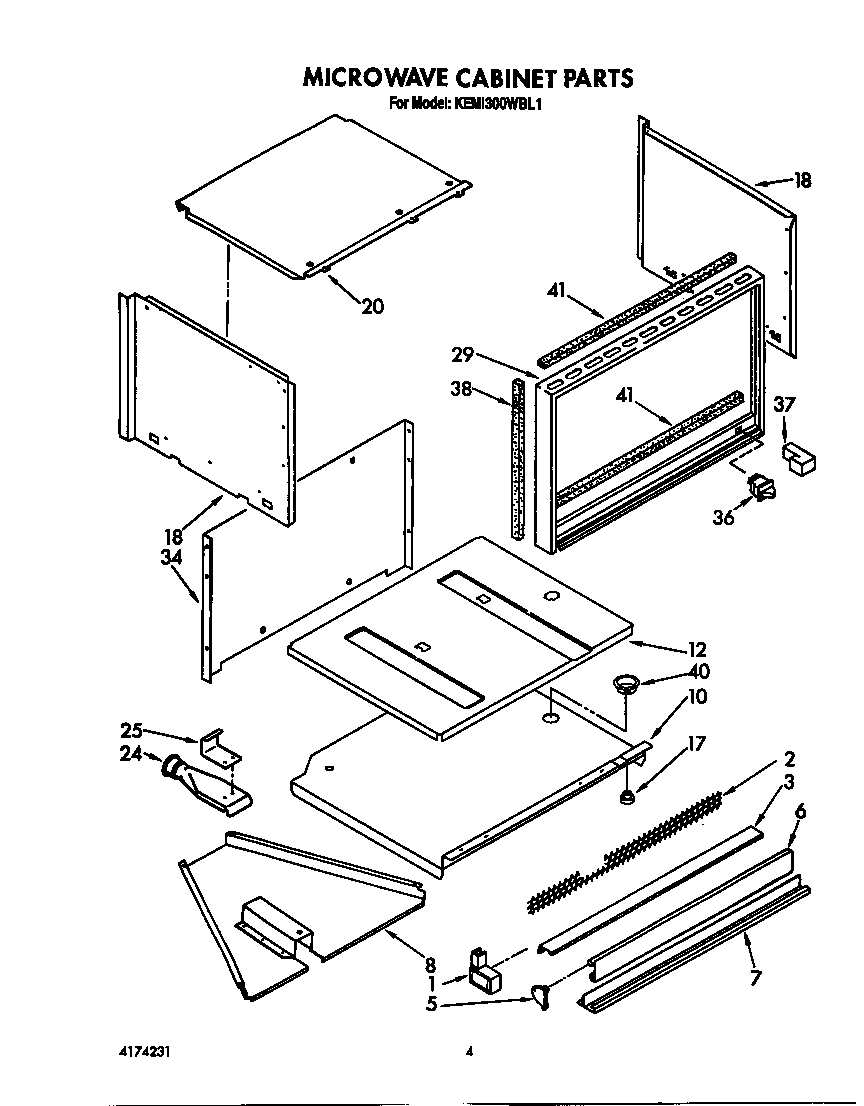 MICROWAVE CABINET PARTS
For Model: KEMI300WBL1

18
20
41
29
38
41
37
36
18
34
12
40
10
25
24
17
2
3
6
8
1
5
7

4174231
4