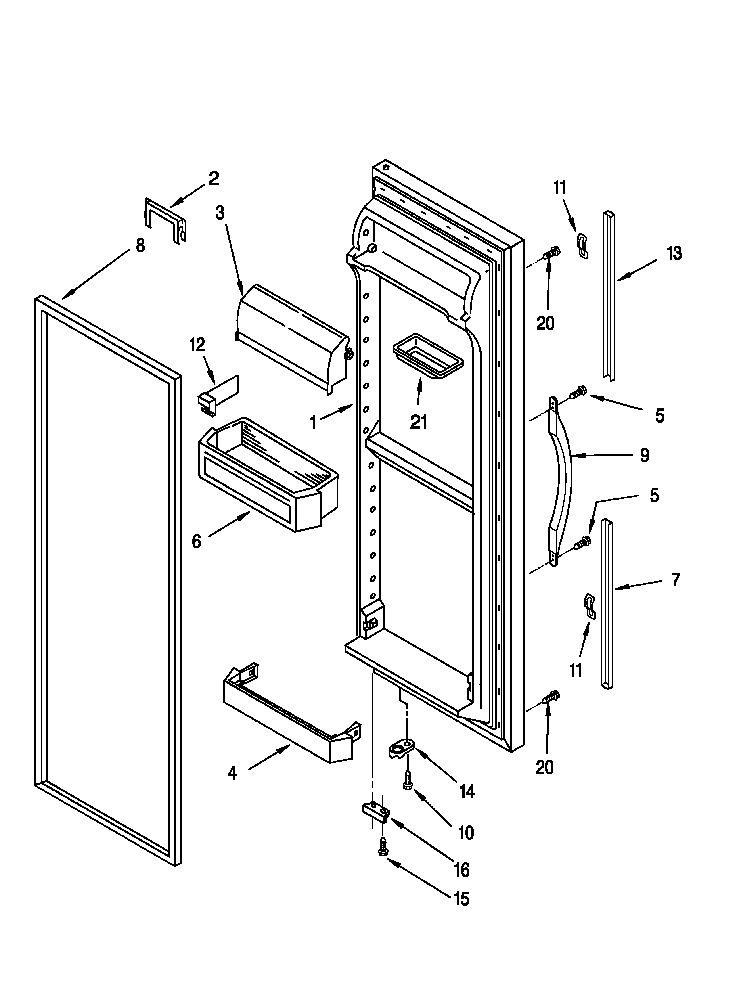 2
3
8
11
13
20
12
1
21
5
9
6
5
7
11
20
4
14
10
16
15