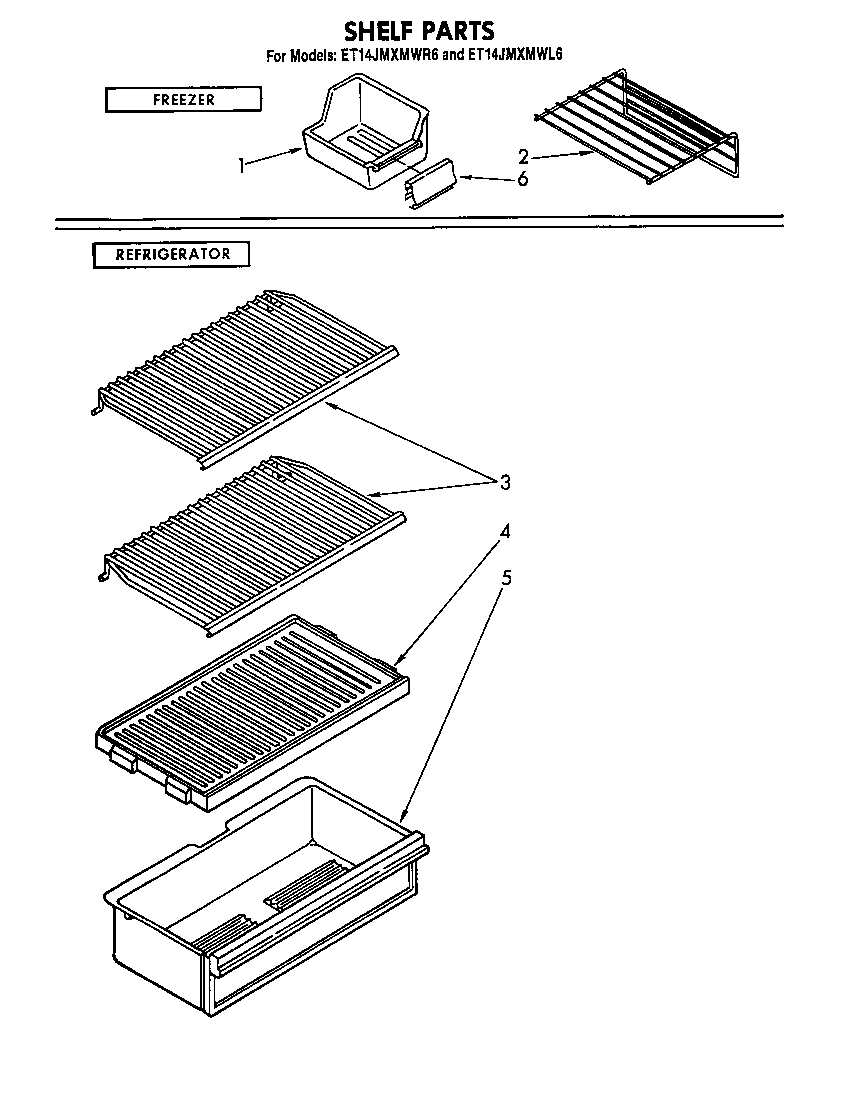 SHELF PARTS
For Models: ET14JMXMWR6 and ET14JMXMWL6

FREEZER

1

2

6

REFRIGERATOR

3

4

5