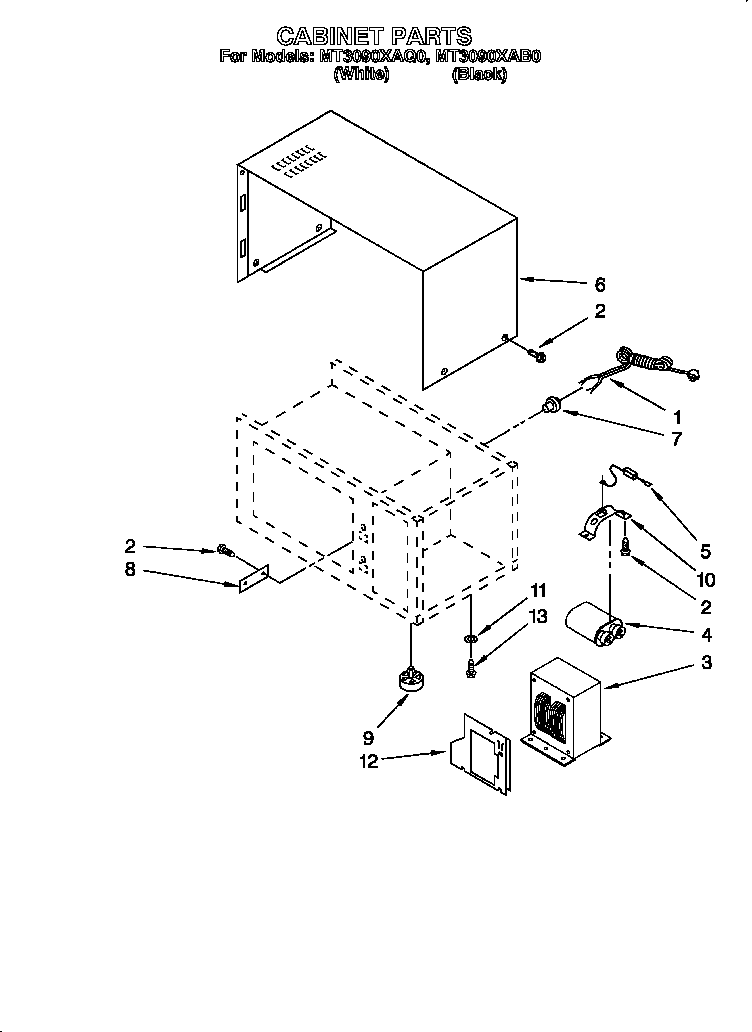 CABINET PARTS
For Models: MT3090XAQ0, MT3090XAB0
(White) (Black)

6
2
1
7
5
10
2
4
3
2
8
11
13
9
12