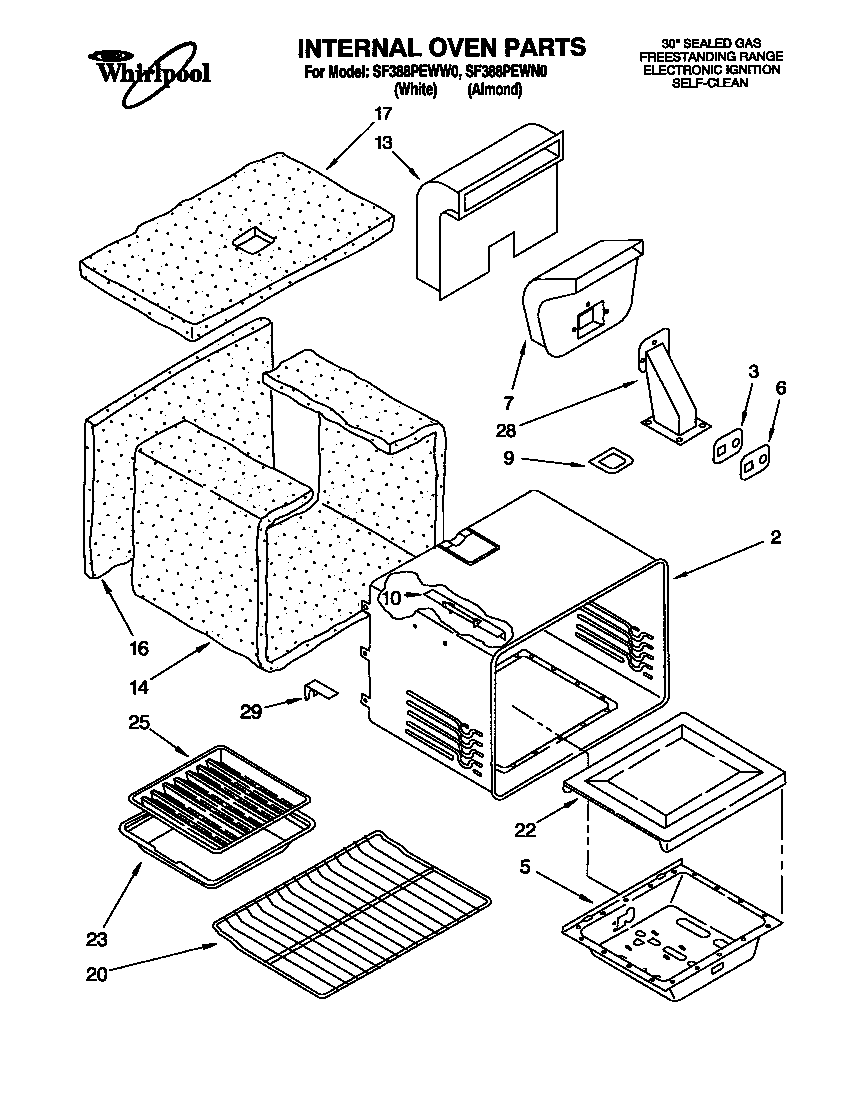 Whirlpool

INTERNAL OVEN PARTS
For Model: SF388PEWW0, SF388PEWN0
(White) (Almond)

30" SEALED GAS
FREESTANDING RANGE
ELECTRONIC IGNITION
SELF-CLEAN

17
13
7
28
3
6
9
2
10
16
14
29
25
22
5
23
20