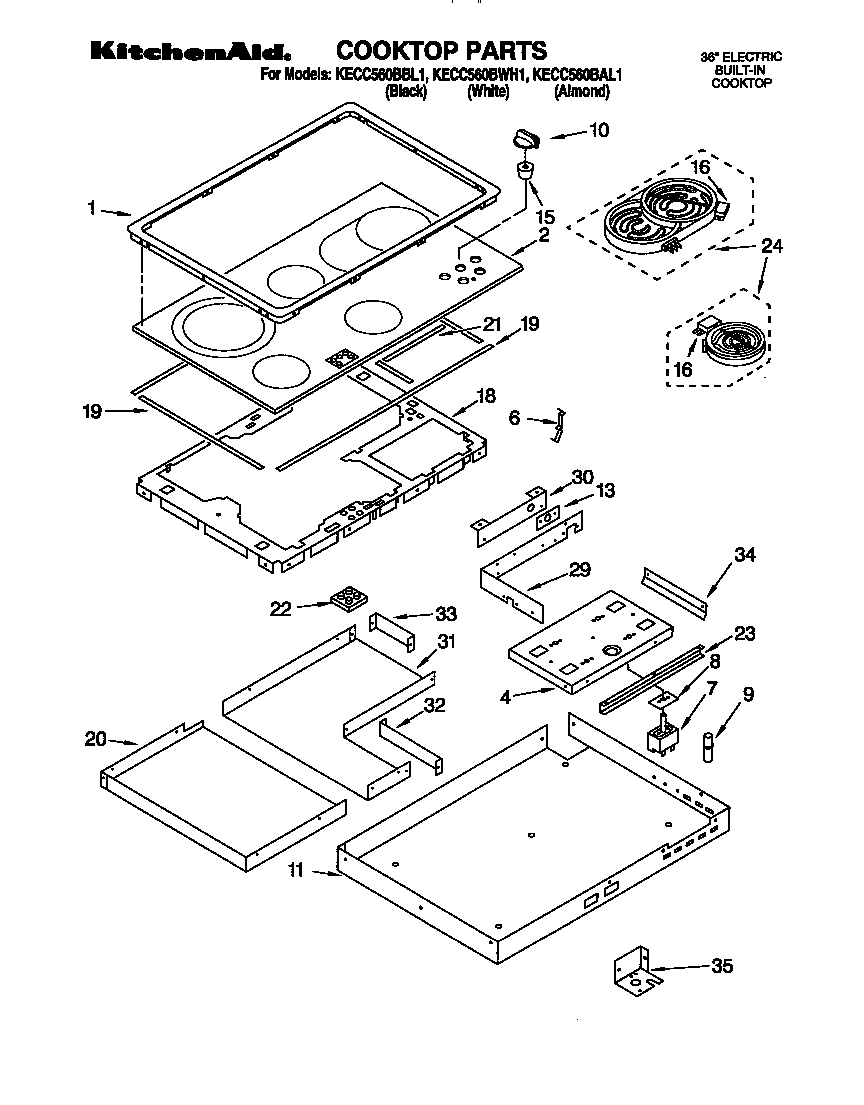 KitchenAid. COOKTOP PARTS

For Models: KECC560BBL1, KECC560BWH1, KECC560BAL1
(Black) (White) (Almond)

36" ELECTRIC
BUILT-IN
COOKTOP

10
16
1
15
2
24
21
19
16
19
18
6
30
13
29
34
22
33
31
23
8
4
7
9
32
20
11
35