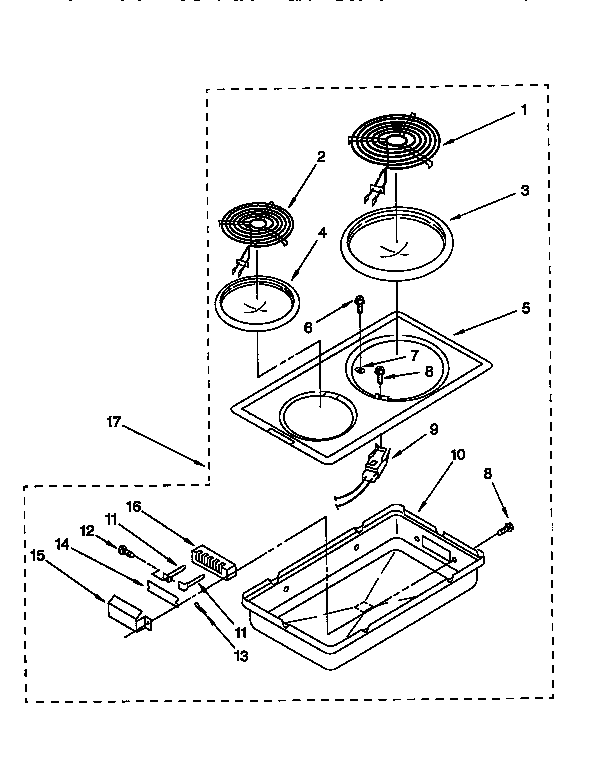 1
2
3
4
5
6
7
8
9
10
8
17
16
11
12
14
15
11
13