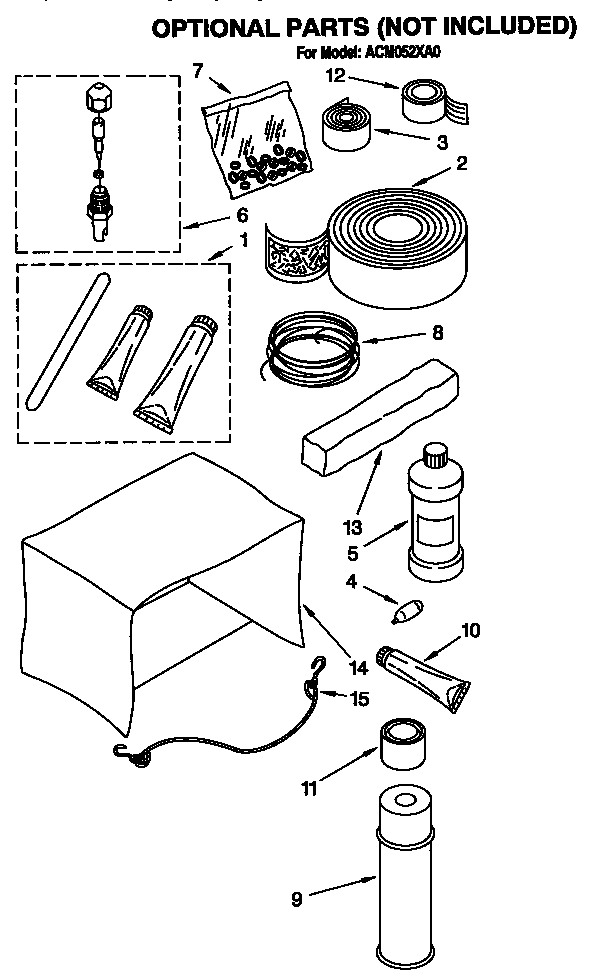 OPTIONAL PARTS (NOT INCLUDED)
For Model: ACM052XA0

7
12
3
2
6
1
8
13
5
4
10
14
15
11
9