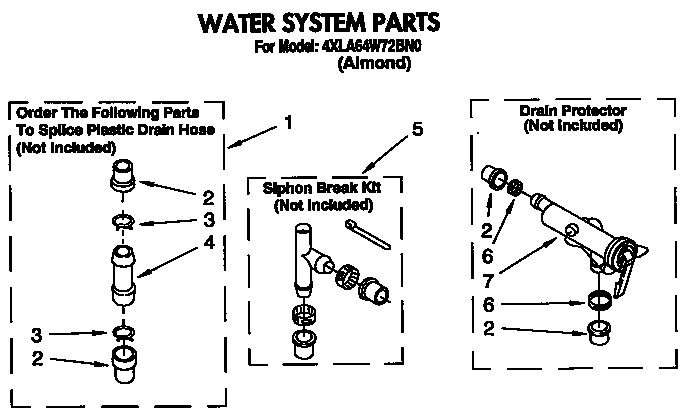 WATER SYSTEM PARTS
For Model: 4XLA64W72BN0
(Almond)

Order The Following Parts To Splice Plastic Drain Hose (Not Included)

1

2

3

4

3

2

5

Siphon Break Kit (Not Included)

Drain Protector (Not Included)

2

6

7

6

2