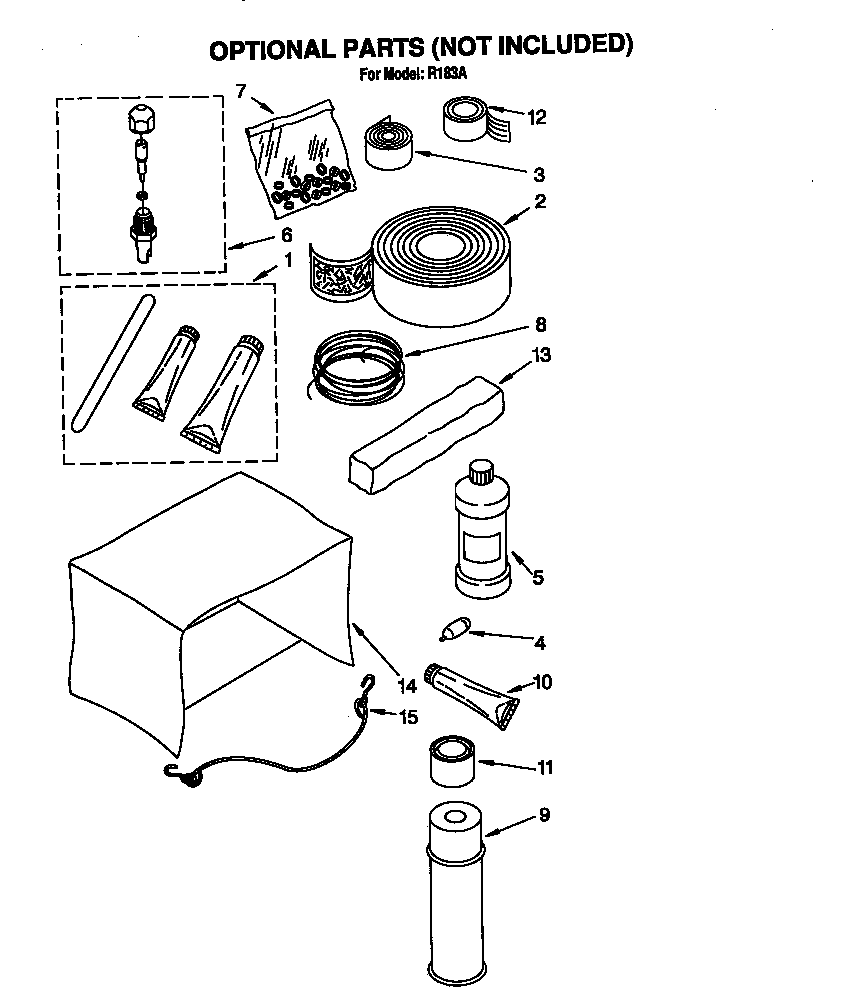 OPTIONAL PARTS (NOT INCLUDED)
For Model: R183A

7
12
3
2
6
1
8
13
5
4
14
10
15
11
9