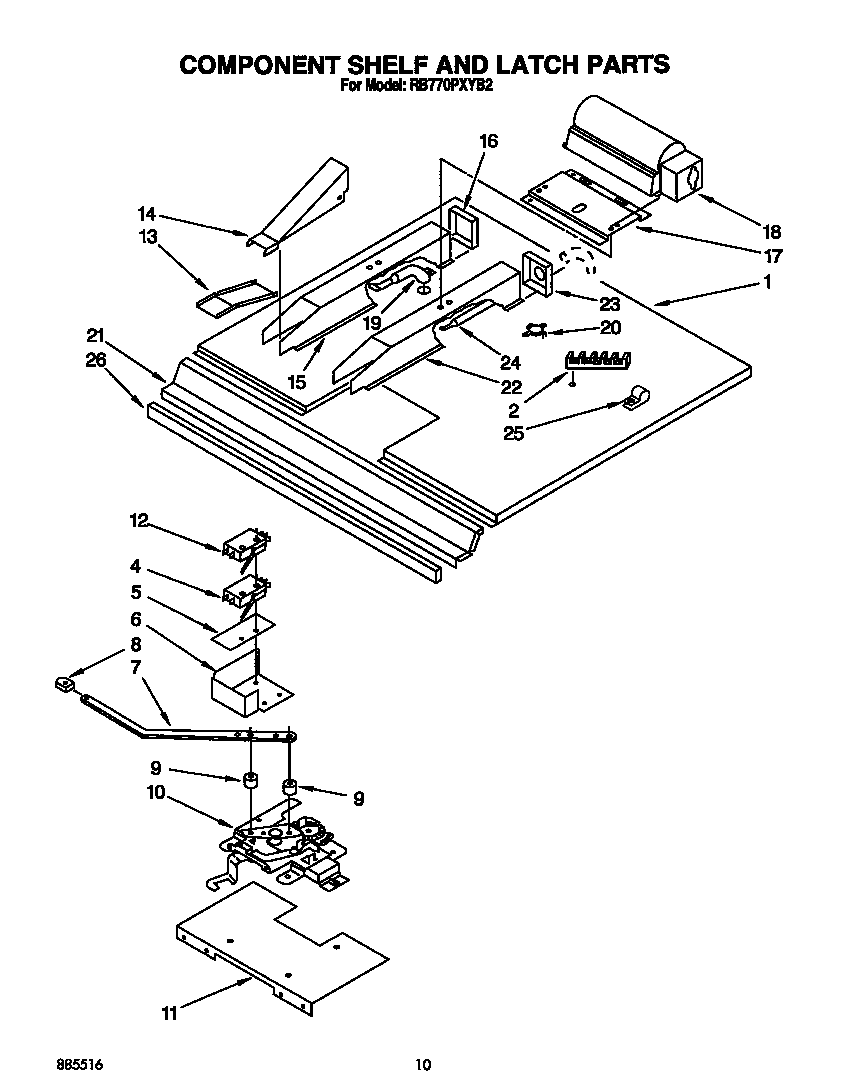 COMPONENT SHELF AND LATCH PARTS
For Model: RB770PXYB2

16
14
13
18
17
1
23
19
20
21
26
15
24
22
2
25
12
4
5
6
8
7
9
9
10
11

885516
10