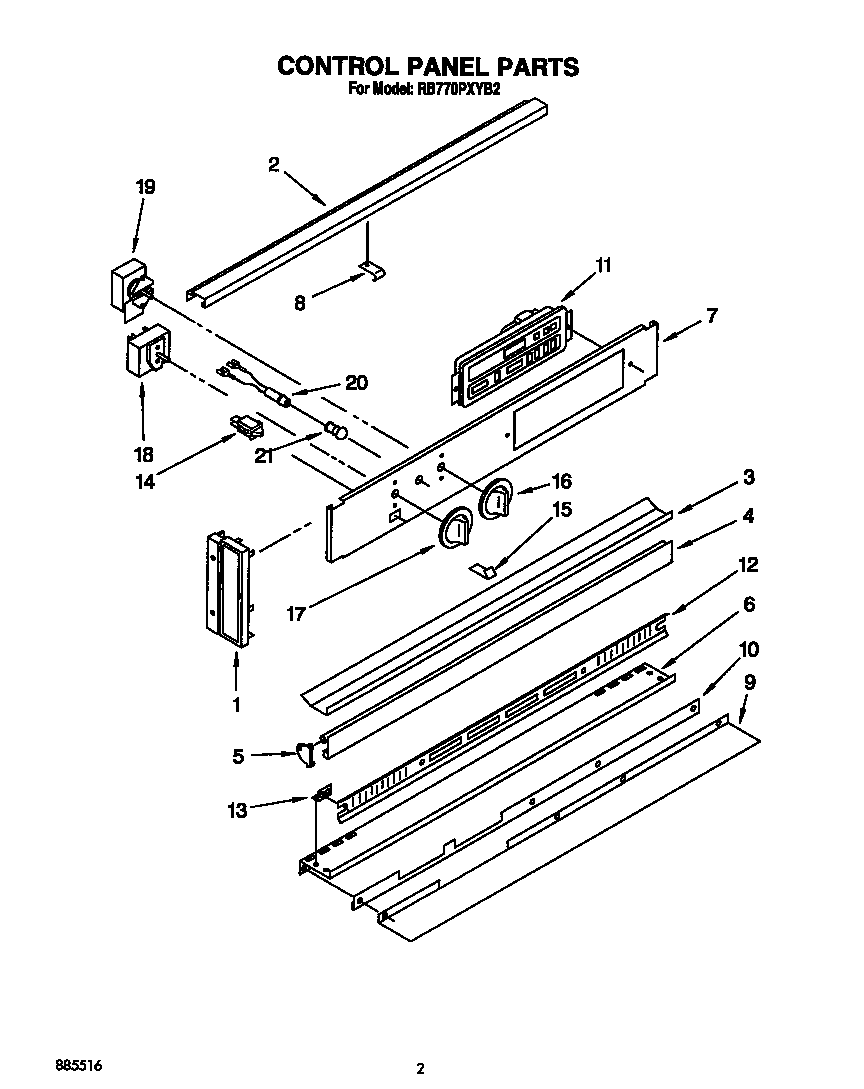 CONTROL PANEL PARTS
For Model: RB770PXYB2

2
19
8
11
7
20
18
21
14
16
3
15
4
17
12
6
10
9
1
5
13

885516

2