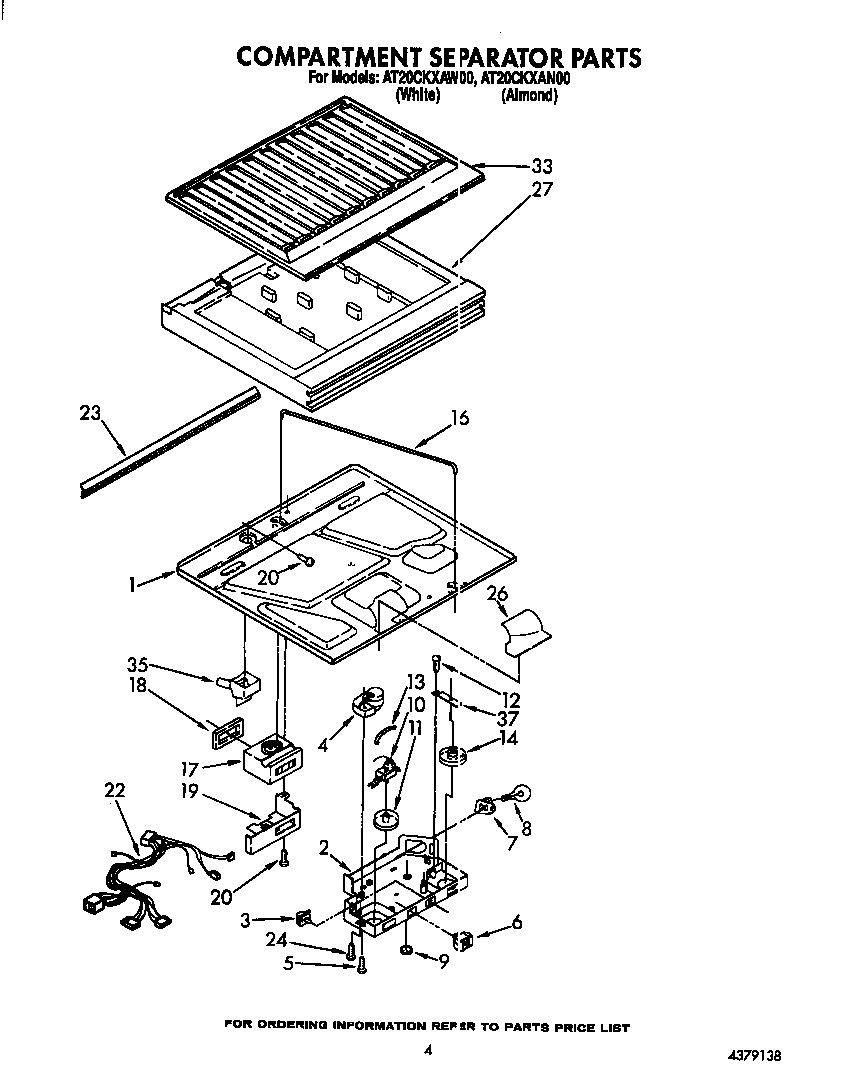 COMPARTMENT SEPARATOR PARTS
For Models: AT20CKXAW00, AT20CKXAN00
(White) (Almond)

33
27
23
16
1
20
26
35
18
13
10
11
12
37
4
14
17
19
22
8
7
2
20
3
6
24
5
9

FOR ORDERING INFORMATION REFER TO PARTS PRICE LIST

4

4379138